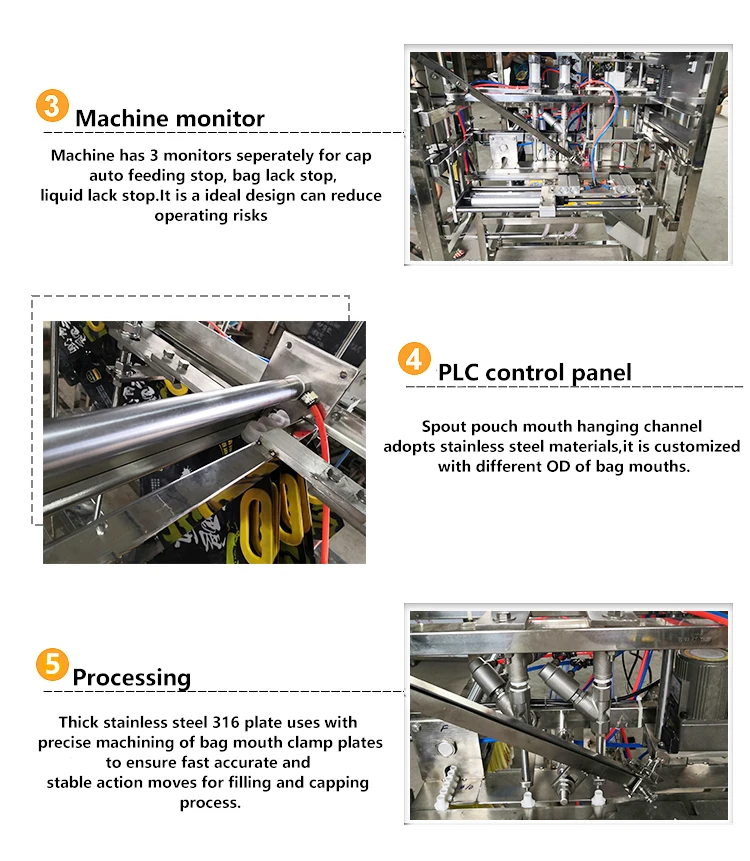 3 Machine monitor

Machine has 3 monitors seperately for cap auto feeding stop, bag lack stop, liquid lack stop.It is a ideal design can reduce operating risks

4 PLC control panel

Spout pouch mouth hanging channel adopts stainless steel materials,it is customized with different OD of bag mouths.

5 Processing

Thick stainless steel 316 plate uses with precise machining of bag mouth clamp plates to ensure fast accurate and stable action moves for filling and capping process.