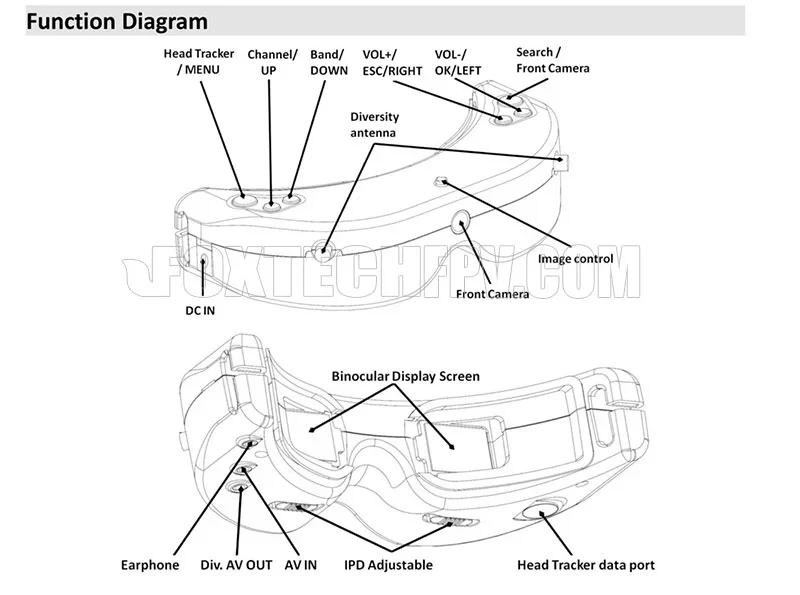 Function Diagram

Head Tracker / MENU

Channel/ UP

Band/ DOWN

VOL+/ ESC/RIGHT

VOL-/ OK/LEFT

Search / Front Camera

Diversity antenna

Image control

Front Camera

DC IN

FOXTECHFPV.COM

Binocular Display Screen

Earphone

Div. AV OUT

AV IN

IPD Adjustable

Head Tracker data port