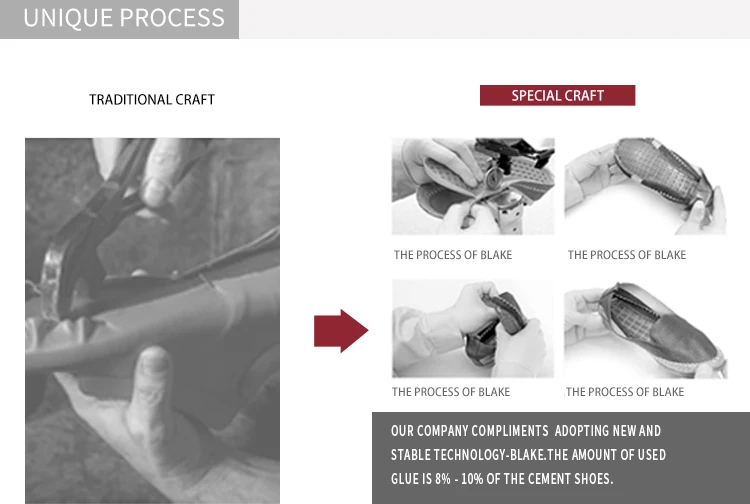 UNIQUE PROCESS

TRADITIONAL CRAFT

SPECIAL CRAFT

THE PROCESS OF BLAKE

THE PROCESS OF BLAKE

THE PROCESS OF BLAKE

THE PROCESS OF BLAKE

OUR COMPANY COMPLIMENTS ADOPTING NEW AND STABLE TECHNOLOGY-BLAKE.THE AMOUNT OF USED GLUE IS 8% - 10% OF THE CEMENT SHOES.