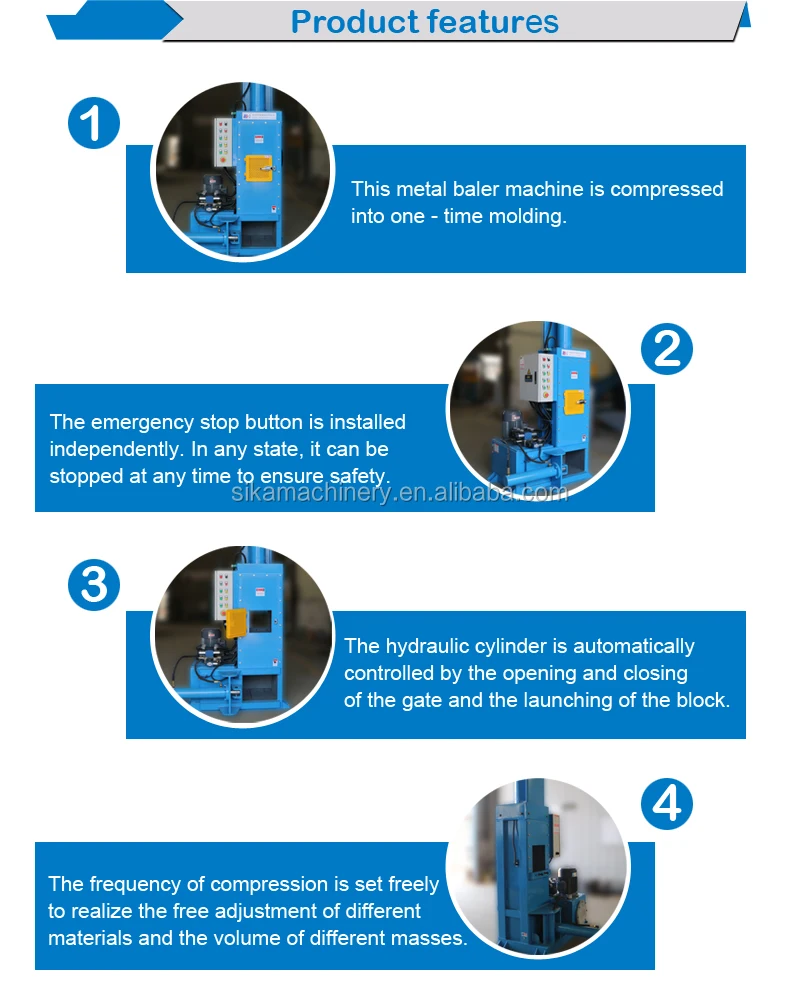 Product features

1

This metal baler machine is compressed into one - time molding.

2

The emergency stop button is installed independently. In any state, it can be stopped at any time to ensure safety.

sikamachinery.en.alibaba.com

3

The hydraulic cylinder is automatically controlled by the opening and closing of the gate and the launching of the block.

4

The frequency of compression is set freely to realize the free adjustment of different materials and the volume of different masses.