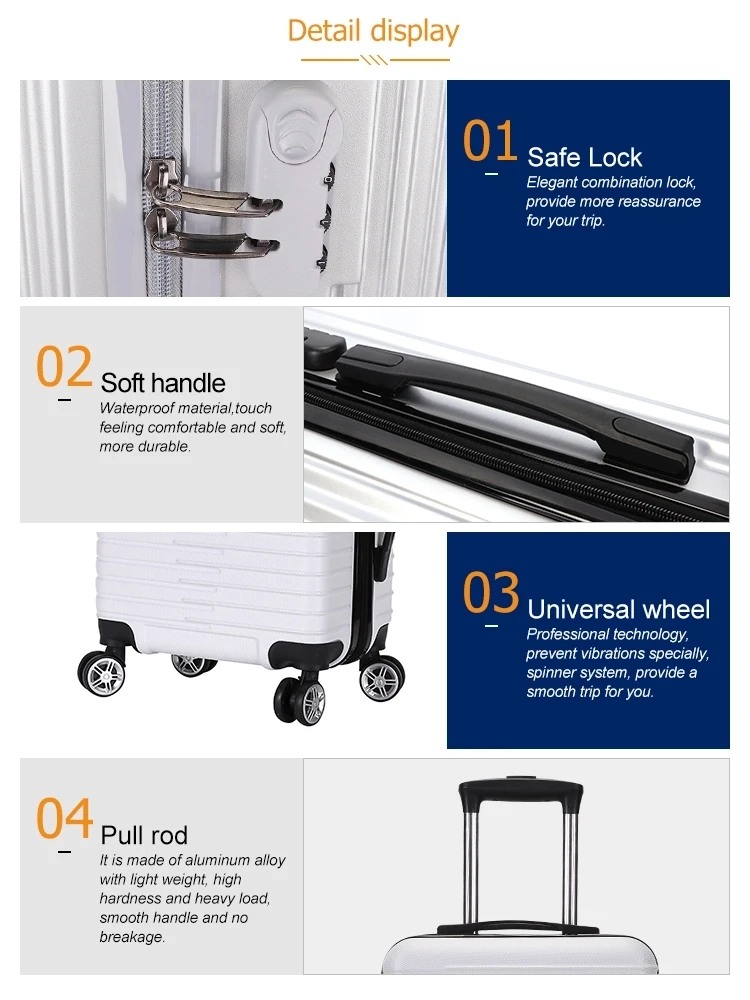 Detail display

01 Safe Lock
Elegant combination lock, provide more reassurance for your trip.

02 Soft handle
Waterproof material,touch feeling comfortable and soft, more durable.

03 Universal wheel
Professional technology, prevent vibrations specially, spinner system, provide a smooth trip for you.

04 Pull rod
It is made of aluminum alloy with light weight, high hardness and heavy load, smooth handle and no breakage.