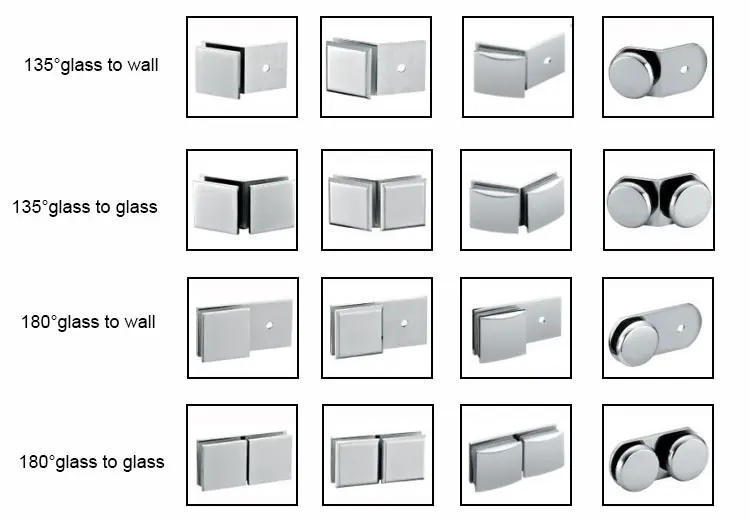 135°glass to wall

135°glass to glass

180°glass to wall

180°glass to glass