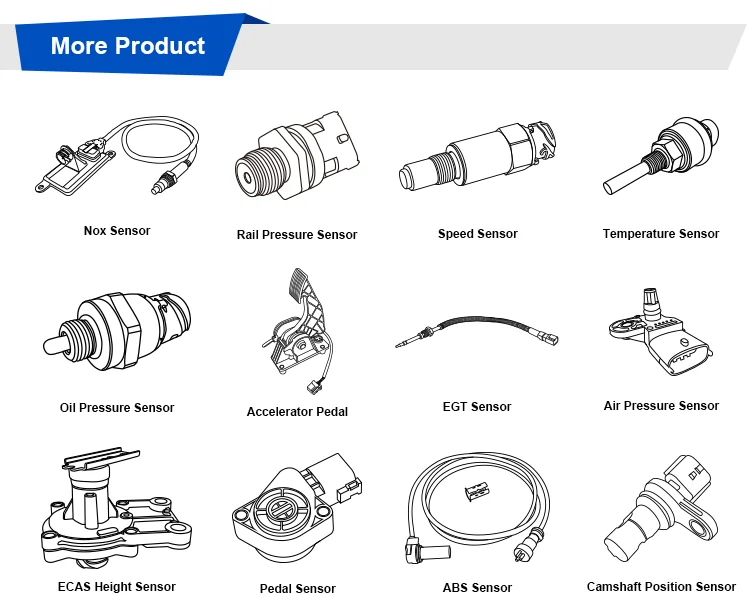 More Product

Nox Sensor

Rail Pressure Sensor

Speed Sensor

Temperature Sensor

Oil Pressure Sensor

Accelerator Pedal

EGT Sensor

Air Pressure Sensor

ECAS Height Sensor

Pedal Sensor

ABS Sensor

Camshaft Position Sensor