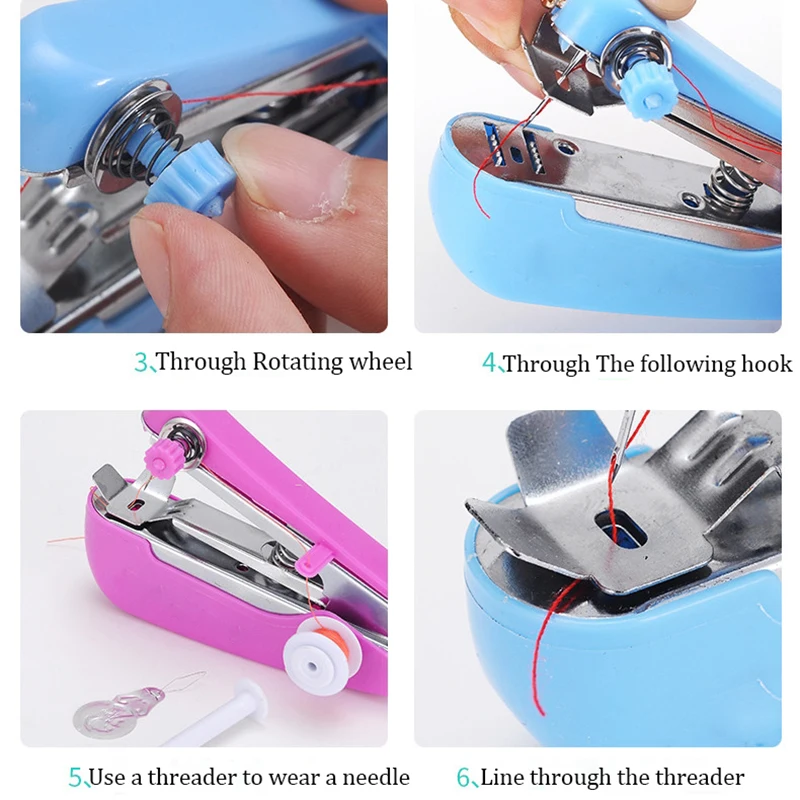 3、Through Rotating wheel

4、Through The following hook

5、Use a threader to wear a needle

6、Line through the threader