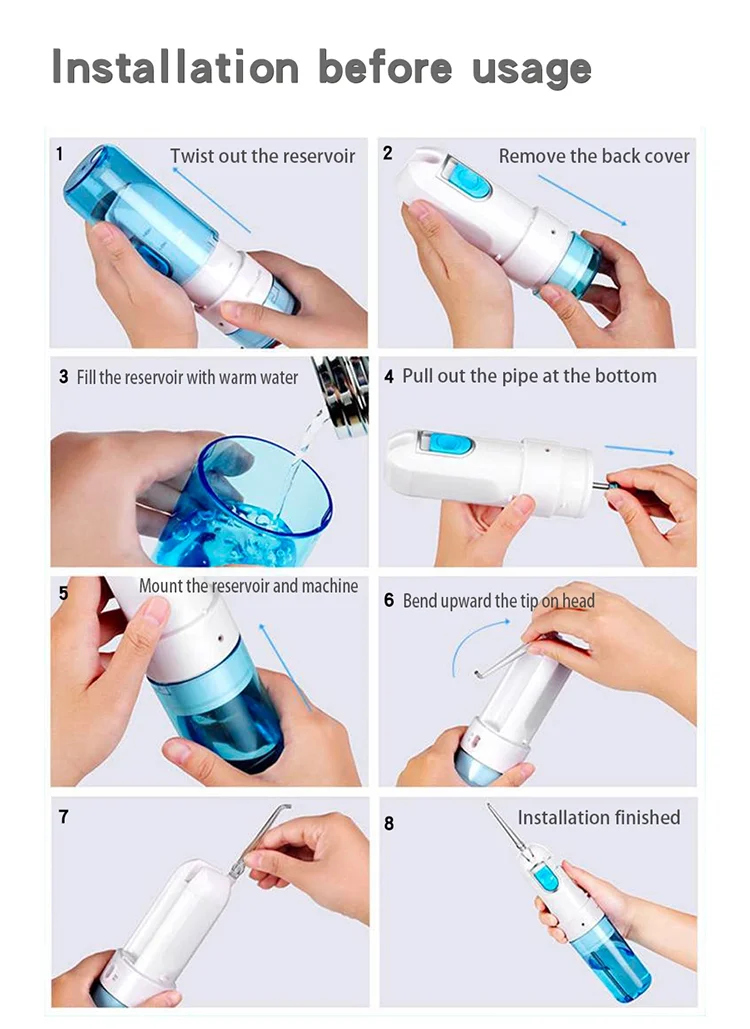 Installation before usage

1 Twist out the reservoir

2 Remove the back cover

3 Fill the reservoir with warm water

4 Pull out the pipe at the bottom

5 Mount the reservoir and machine

6 Bend upward the tip on head

7

8 Installation finished