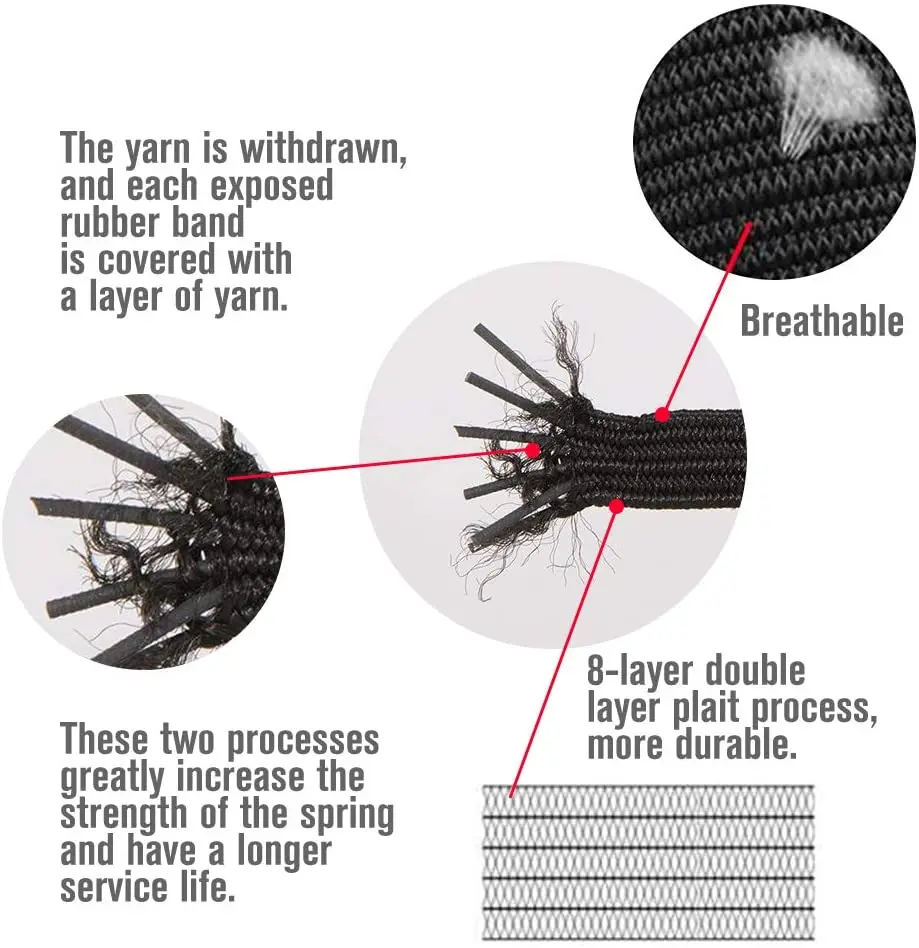 The yarn is withdrawn, and each exposed rubber band is covered with a layer of yarn.

Breathable

8-layer double layer plait process, more durable.

These two processes greatly increase the strength of the spring and have a longer service life.