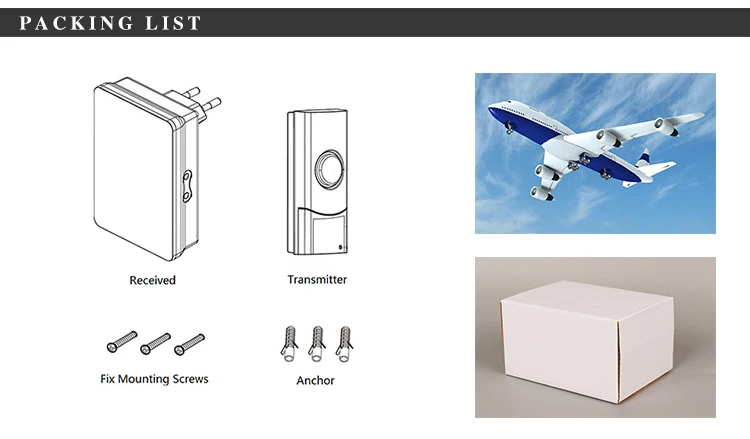 PACKING LIST

Received

Transmitter

Fix Mounting Screws

Anchor