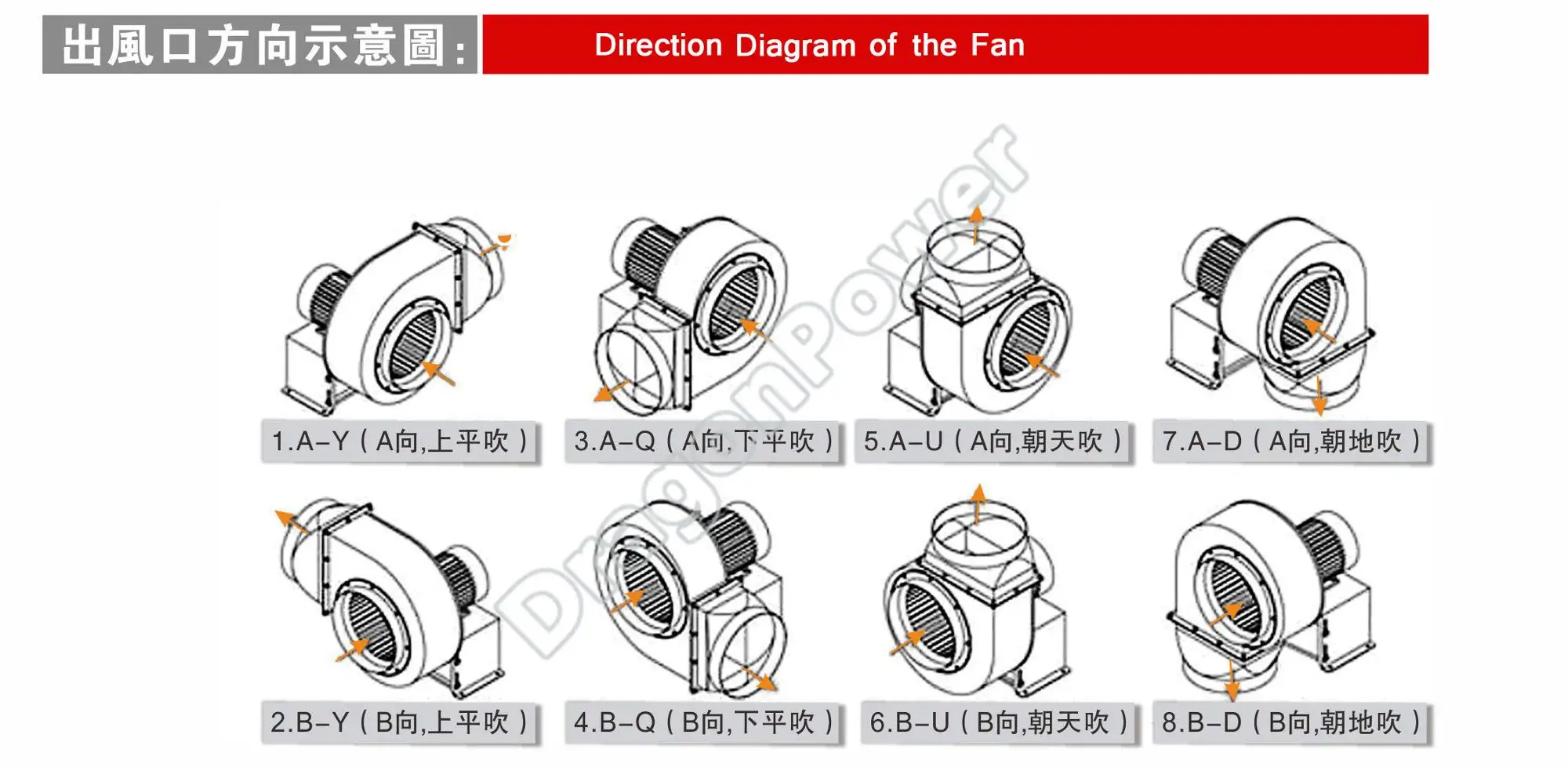 出風口方向示意圖:

Direction Diagram of the Fan

DragonPower

1.A–Y(A向,上平吹)

3.A–Q(A向,下平吹)

5.A–U(A向,朝天吹)

7.A–D(A向,朝地吹)

2.B–Y(B向,上平吹)

4.B–Q(B向,下平吹)

6.B–U(B向,朝天吹)

8.B–D(B向,朝地吹)