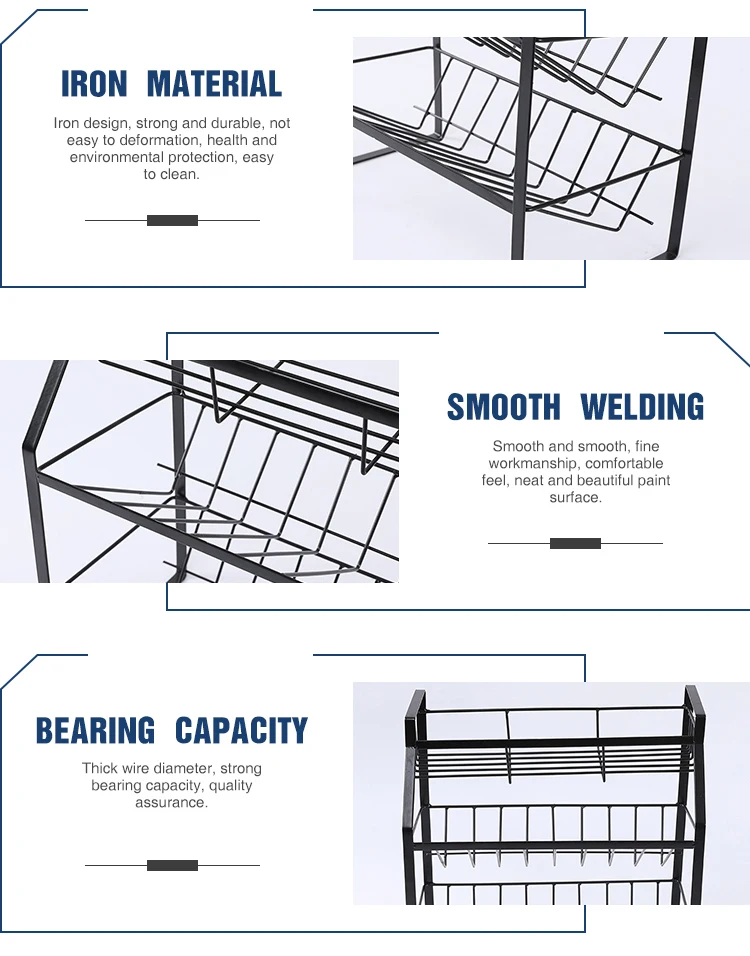 IRON MATERIAL

Iron design, strong and durable, not easy to deformation, health and environmental protection, easy to clean.

SMOOTH WELDING

Smooth and smooth, fine workmanship, comfortable feel, neat and beautiful paint surface.

BEARING CAPACITY

Thick wire diameter, strong bearing capacity, quality assurance.