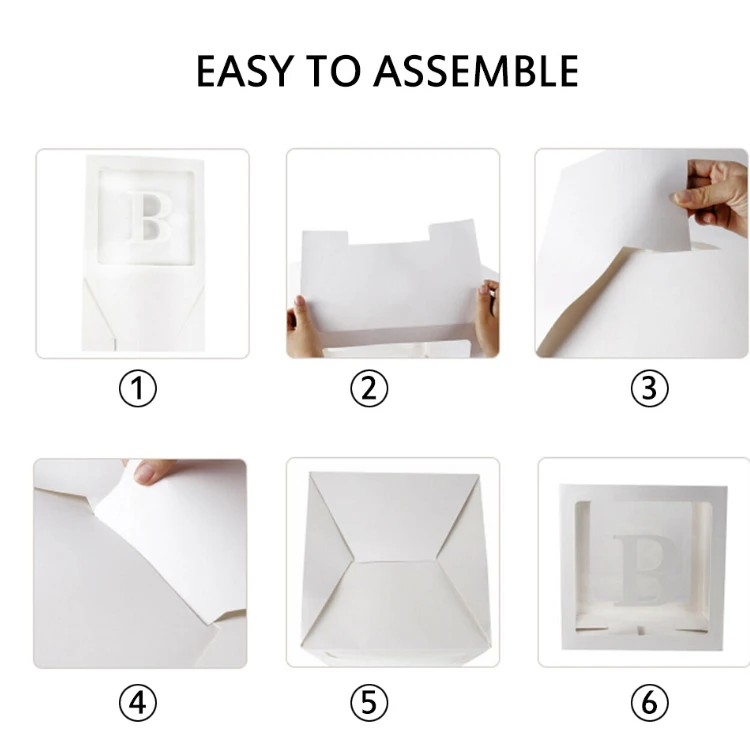 EASY TO ASSEMBLE

B

①

②

③

④

⑤

B

⑥