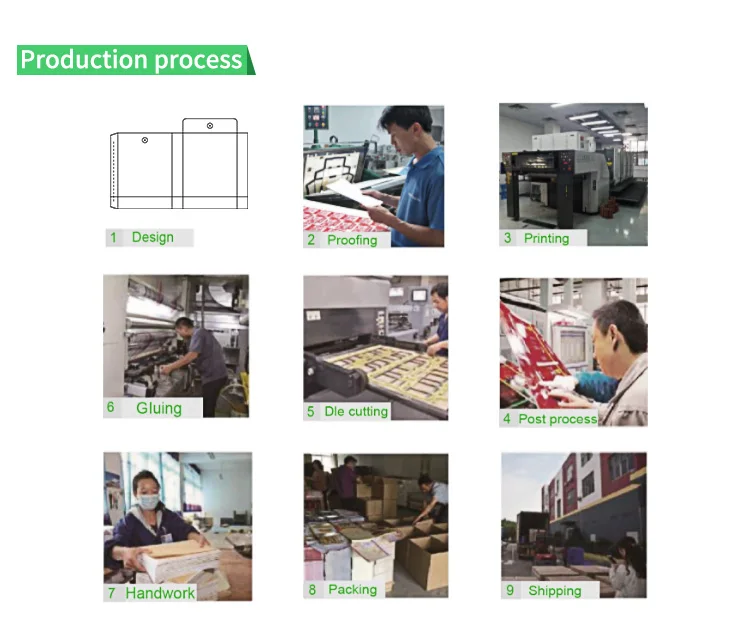 Production process

1 Design

2 Proofing

3 Printing

6 Gluing

5 Dle cutting

4 Post process

7 Handwork

8 Packing

9 Shipping