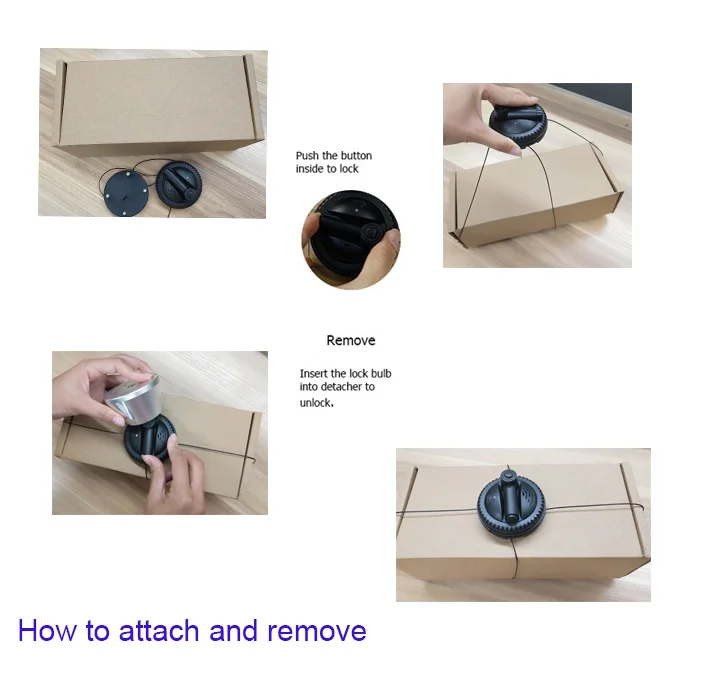 Push the button inside to lock

Remove

Insert the lock bulb into detacher to unlock.

How to attach and remove