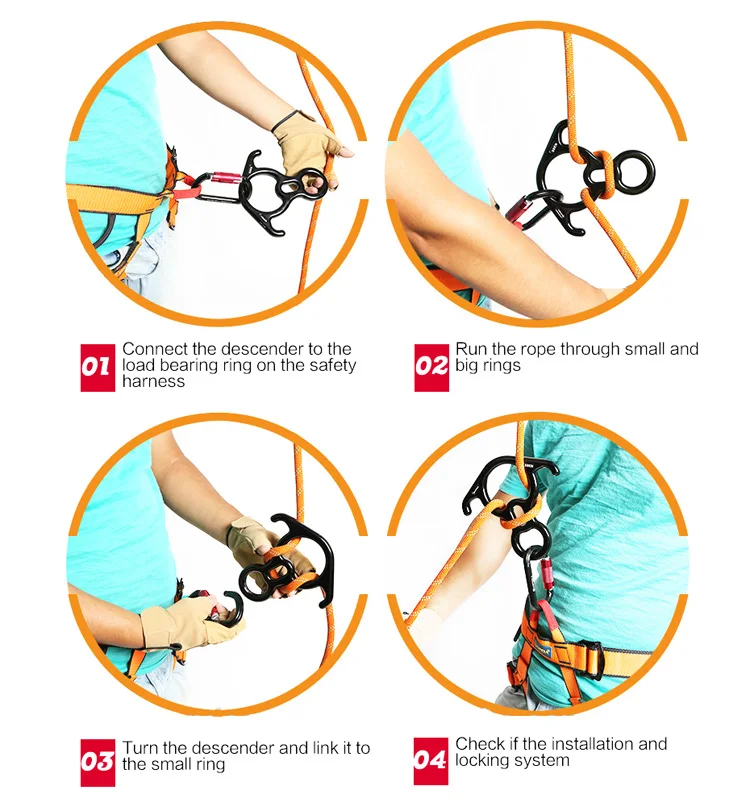 01 Connect the descender to the load bearing ring on the safety harness

02 Run the rope through small and big rings

03 Turn the descender and link it to the small ring

04 Check if the installation and locking system