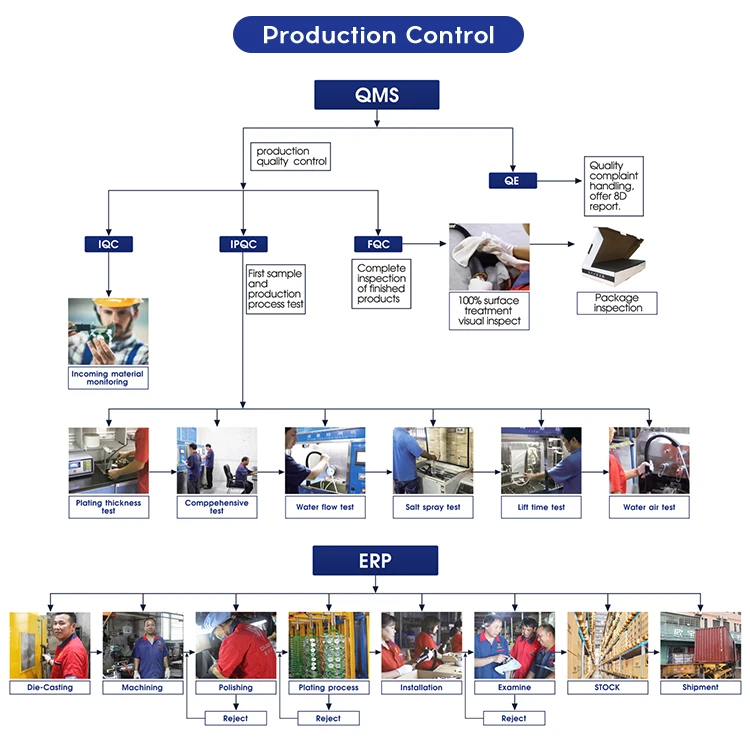 Production Control

QMS

production quality control

QE

Quality complaint handling, offer 8D report.

IQC

IPQC

FQC

First sample and production process test

Complete inspection of finished products

100% surface treatment visual inspect

Package inspection

Incoming material monitoring

Plating thickness test

Comppehensive test

Water flow test

Salt spray test

Lift time test

Water air test

ERP

Die-Casting

Machining

Polishing

Plating process

Installation

Examine

STOCK

Shipment

Reject

Reject

Reject