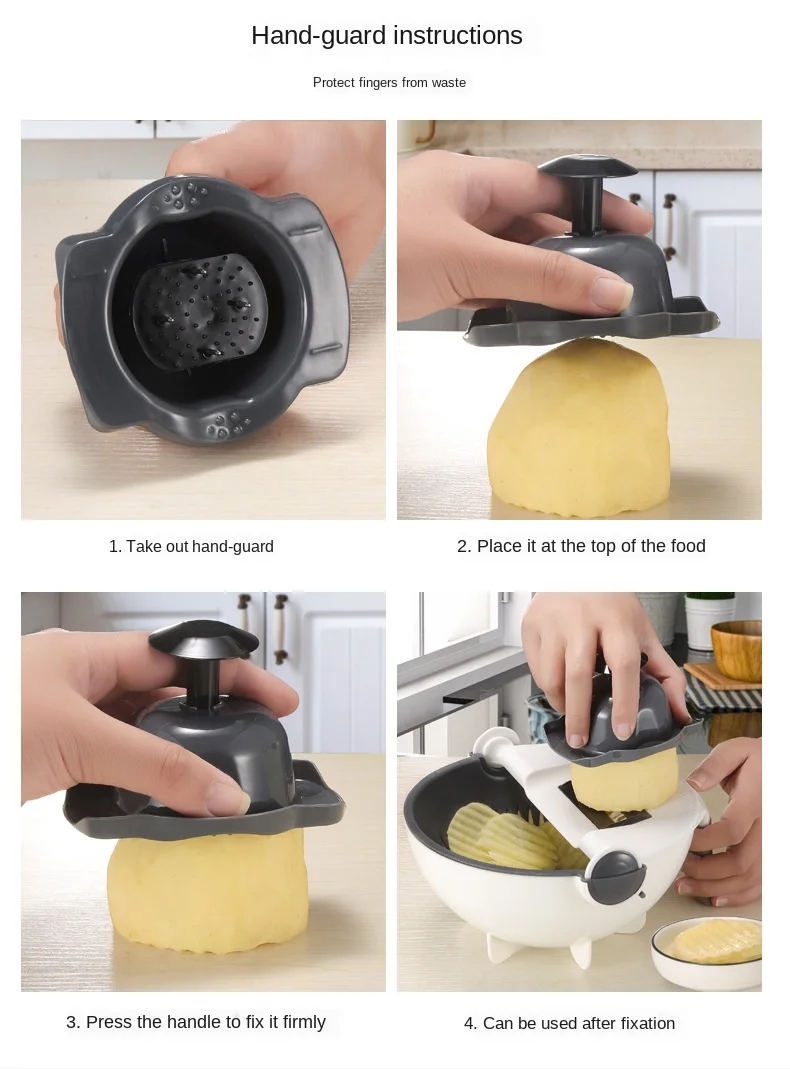 Hand-guard instructions

Protect fingers from waste

1. Take out hand-guard

2. Place it at the top of the food

3. Press the handle to fix it firmly

4. Can be used after fixation