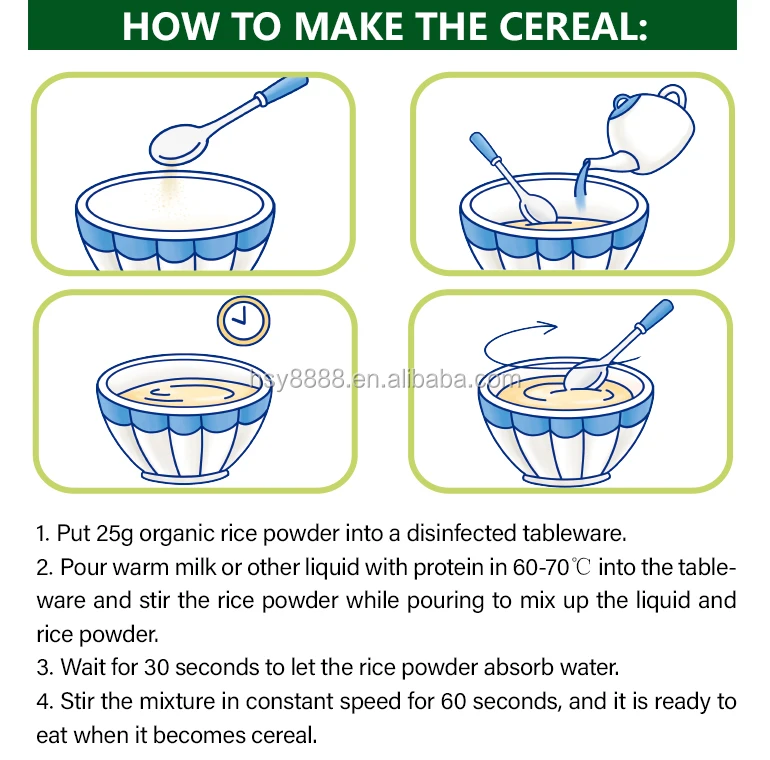 HOW TO MAKE THE CEREAL:

bsy8888.en.alibaba.com

1. Put 25g organic rice powder into a disinfected tableware.
2. Pour warm milk or other liquid with protein in 60-70℃ into the tableware and stir the rice powder while pouring to mix up the liquid and rice powder.
3. Wait for 30 seconds to let the rice powder absorb water.
4. Stir the mixture in constant speed for 60 seconds, and it is ready to eat when it becomes cereal.