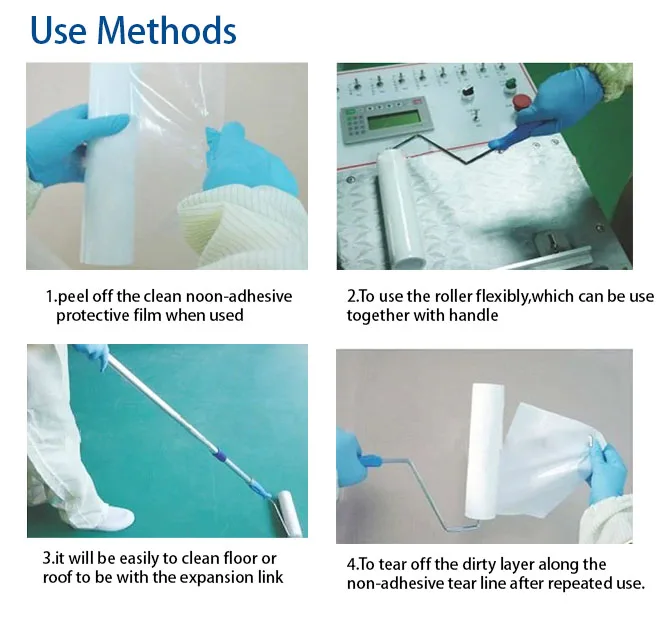 Use Methods

1.peel off the clean noon-adhesive protective film when used

2.To use the roller flexibly,which can be use together with handle

3.it will be easily to clean floor or roof to be with the expansion link

4.To tear off the dirty layer along the non-adhesive tear line after repeated use.