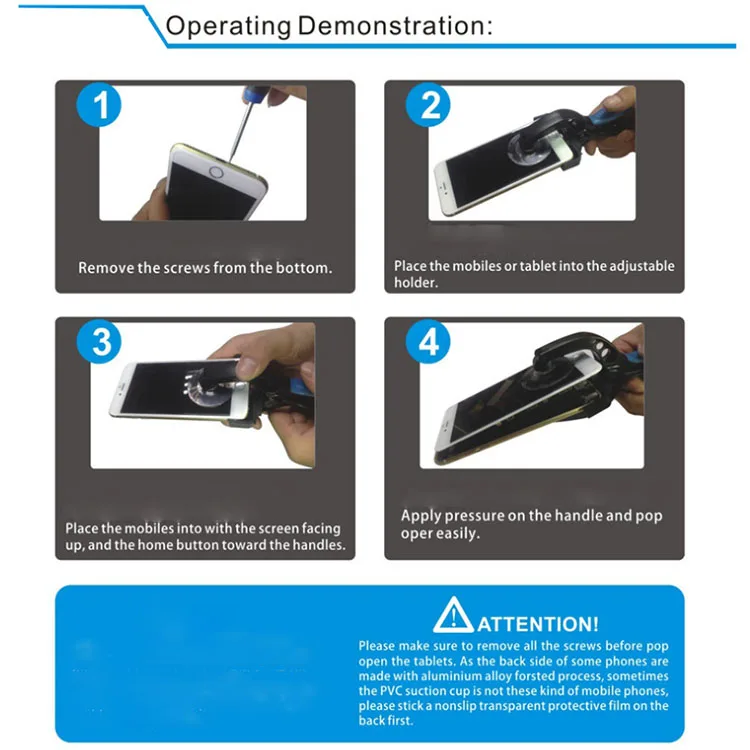 Operating Demonstration:

1

Remove the screws from the bottom.

2

Place the mobiles or tablet into the adjustable holder.

3

Place the mobiles into with the screen facing up, and the home button toward the handles.

4

Apply pressure on the handle and pop oper easily.

ATTENTION!

Please make sure to remove all the screws before pop open the tablets. As the back side of some phones are made with aluminium alloy forsted process, sometimes the PVC suction cup is not these kind of mobile phones, please stick a nonslip transparent protective film on the back first.