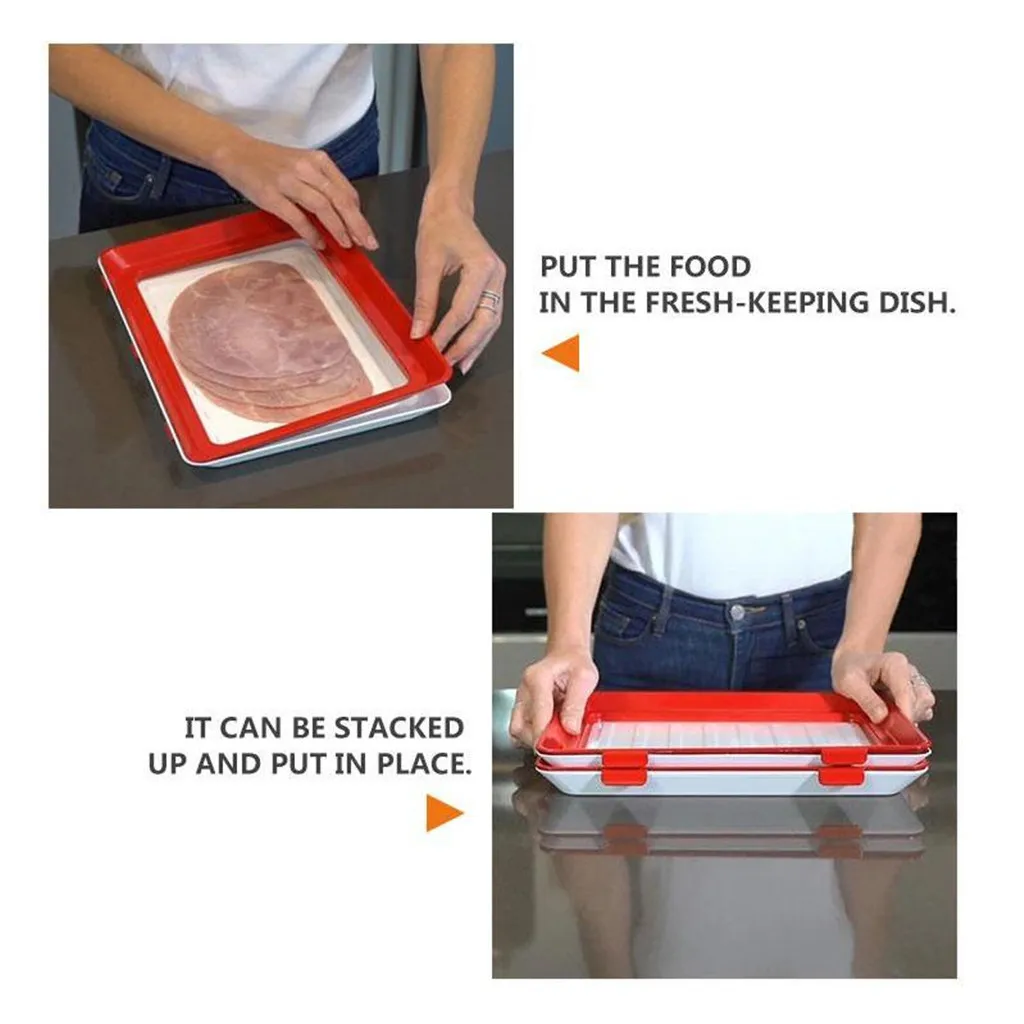 PUT THE FOOD
IN THE FRESH-KEEPING DISH.

IT CAN BE STACKED
UP AND PUT IN PLACE.