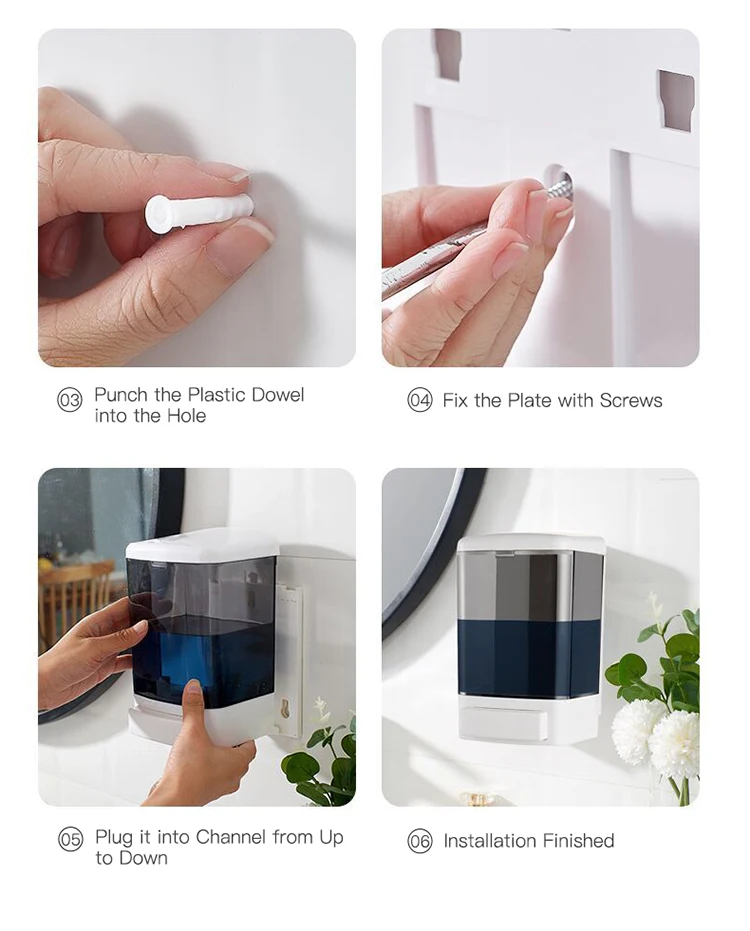 03 Punch the Plastic Dowel into the Hole

04 Fix the Plate with Screws

05 Plug it into Channel from Up to Down

06 Installation Finished