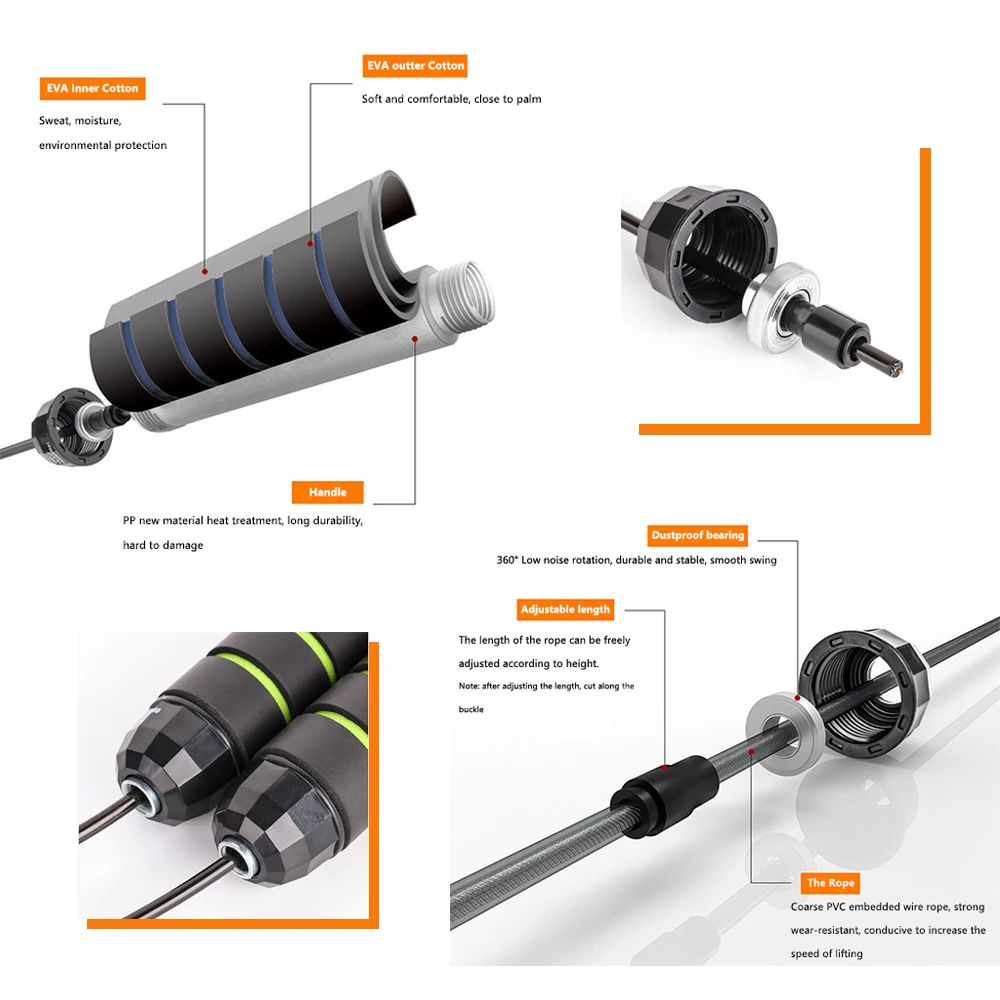 EVA Inner Cotton

Sweat, moisture, environmental protection

EVA outter Cotton

Soft and comfortable, close to palm

Handle

PP new material heat treatment, long durability, hard to damage

Dustproof bearing

360° Low noise rotation, durable and stable, smooth swing

Adjustable length

The length of the rope can be freely adjusted according to height.

Note: after adjusting the length, cut along the buckle

The Rope

Coarse PVC embedded wire rope, strong wear-resistant, conducive to increase the speed of lifting