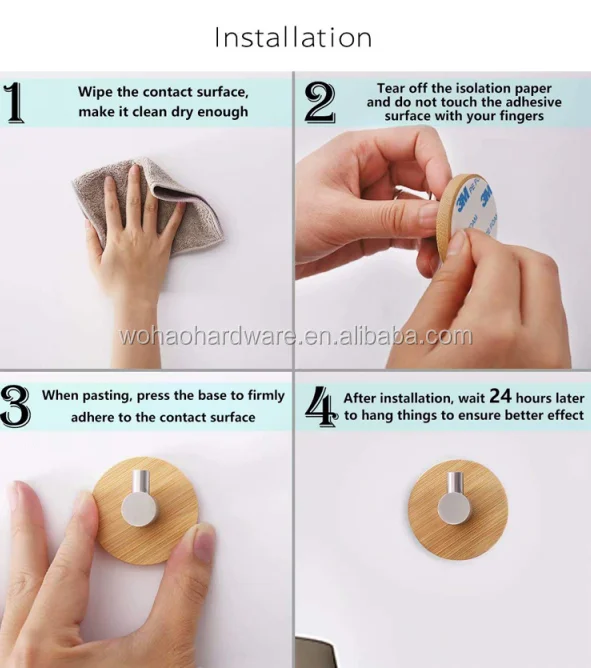 Installation

1 Wipe the contact surface, make it clean dry enough

2 Tear off the isolation paper and do not touch the adhesive surface with your fingers

3M 3M

wohaohardware.en.alibaba.com

3 When pasting, press the base to firmly adhere to the contact surface

4 After installation, wait 24 hours later to hang things to ensure better effect