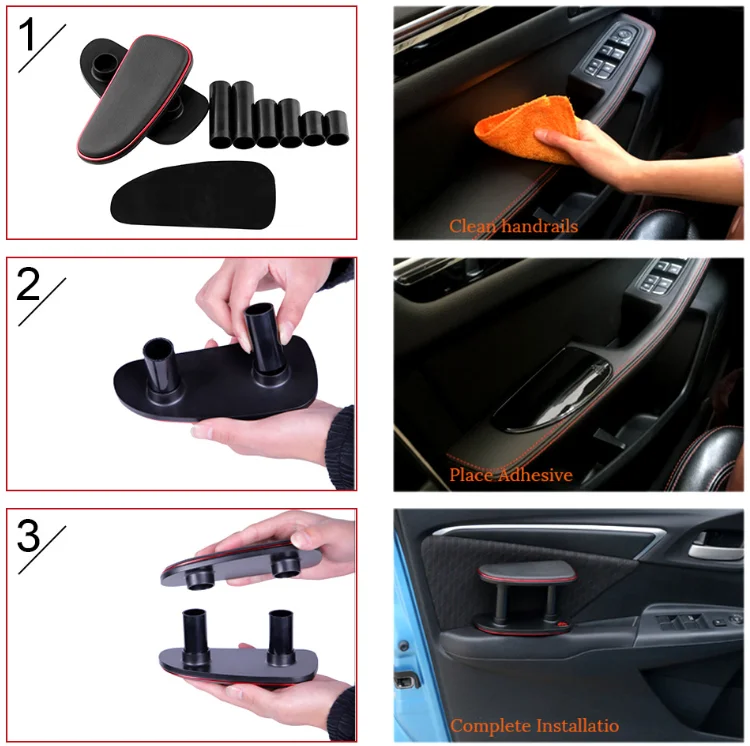 1

Clean handrails

2

Place Adhesive

3

Complete Installatio