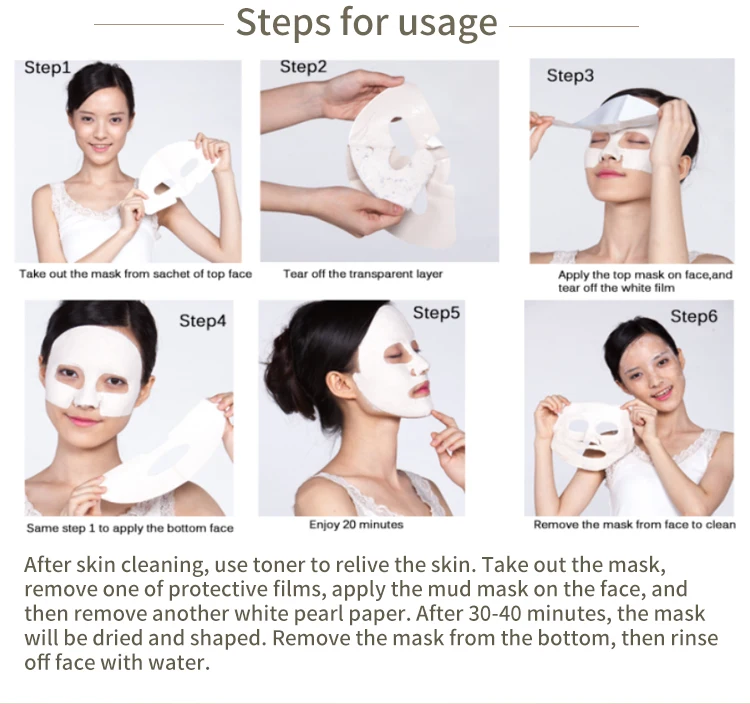 Steps for usage

Step1

Take out the mask from sachet of top face

Step2

Tear off the transparent layer

Step3

Apply the top mask on face,and tear off the white film

Step4

Same step 1 to apply the bottom face

Step5

Enjoy 20 minutes

Step6

Remove the mask from face to clean

After skin cleaning, use toner to relive the skin. Take out the mask, remove one of protective films, apply the mud mask on the face, and then remove another white pearl paper. After 30-40 minutes, the mask will be dried and shaped. Remove the mask from the bottom, then rinse off face with water.