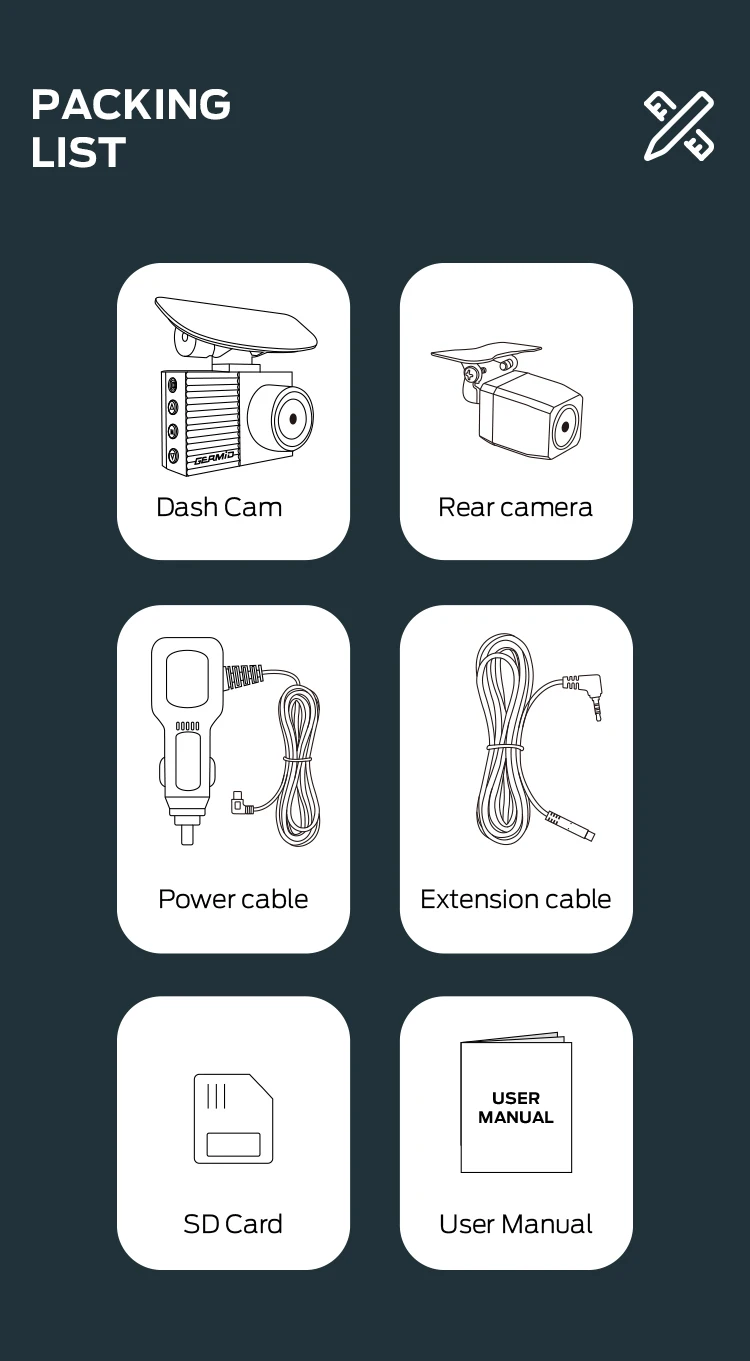 PACKING LIST

GERMID

Dash Cam

Rear camera

Power cable

Extension cable

SD Card

USER MANUAL

User Manual