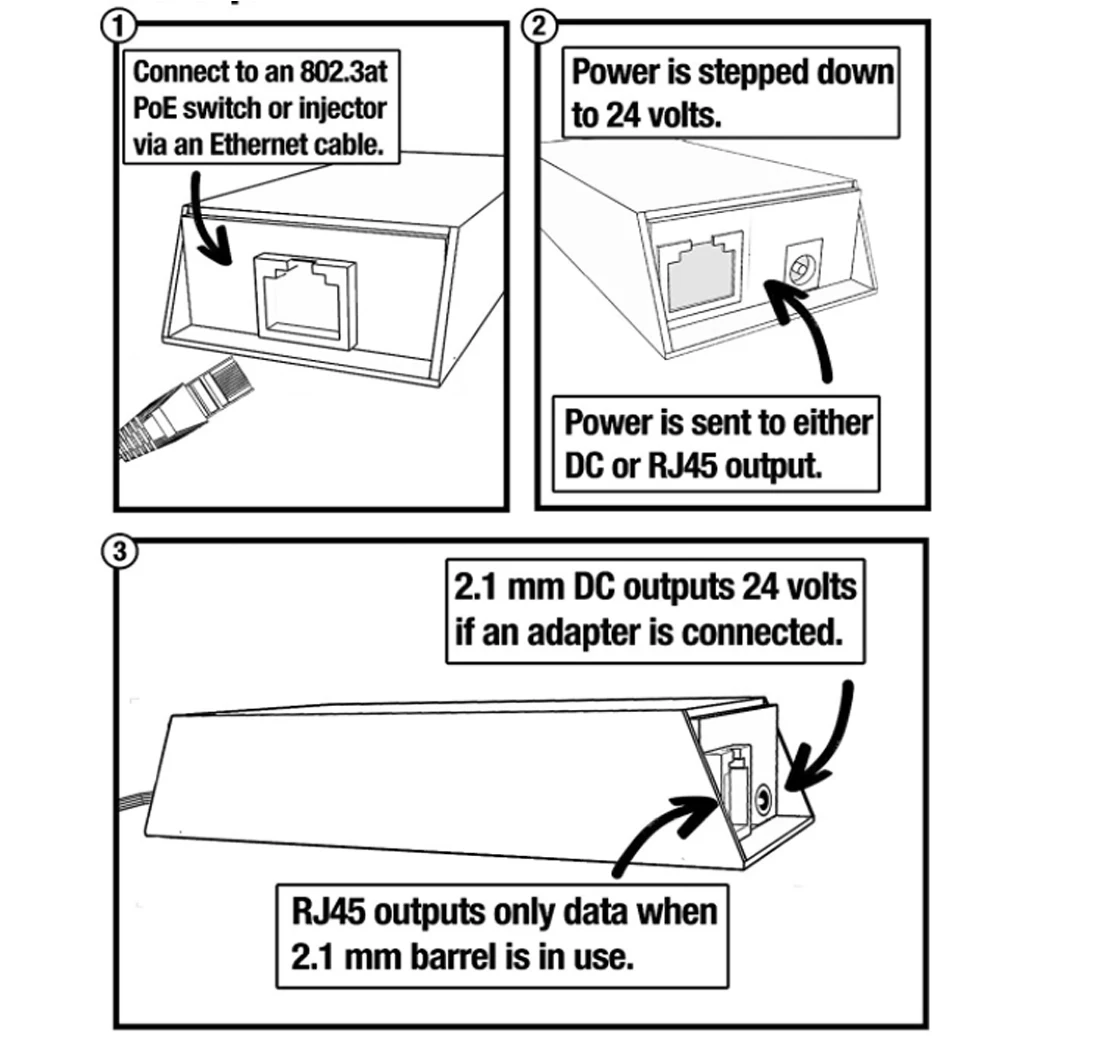 1
Connect to an 802.3at PoE switch or injector via an Ethernet cable.

2
Power is stepped down to 24 volts.

Power is sent to either DC or RJ45 output.

3
2.1 mm DC outputs 24 volts if an adapter is connected.

RJ45 outputs only data when 2.1 mm barrel is in use.