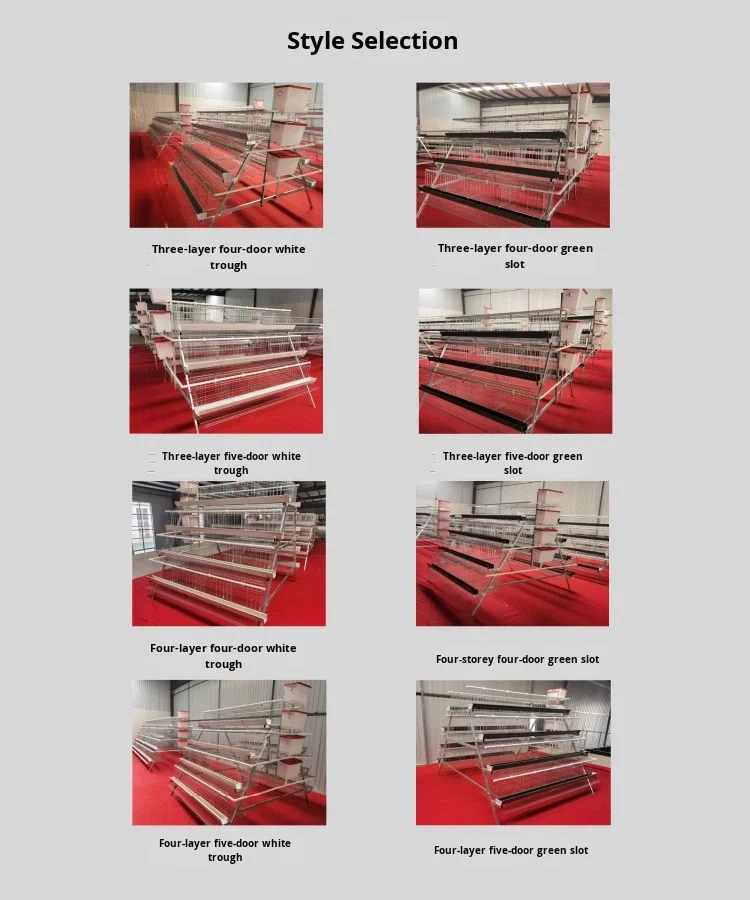 Style Selection

Three-layer four-door white trough

Three-layer four-door green slot

Three-layer five-door white trough

Three-layer five-door green slot

Four-layer four-door white trough

Four-storey four-door green slot

Four-layer five-door white trough

Four-layer five-door green slot