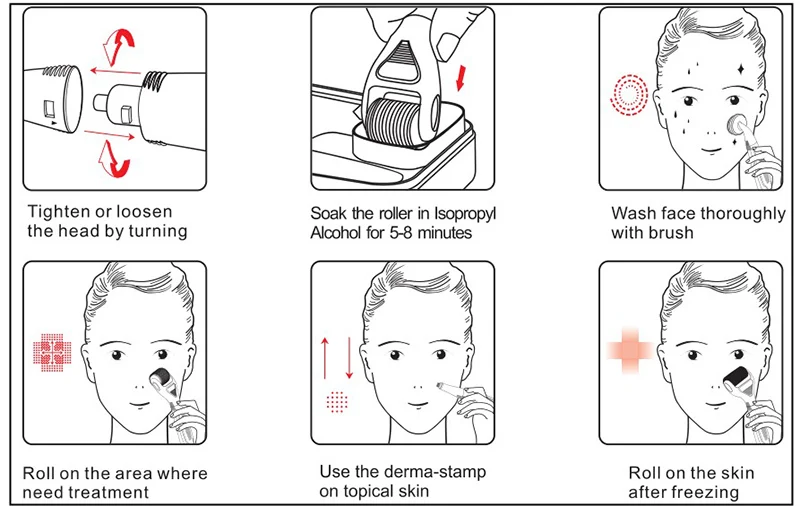 Tighten or loosen the head by turning

Soak the roller in Isopropyl Alcohol for 5-8 minutes

Wash face thoroughly with brush

Roll on the area where need treatment

Use the derma-stamp on topical skin

Roll on the skin after freezing