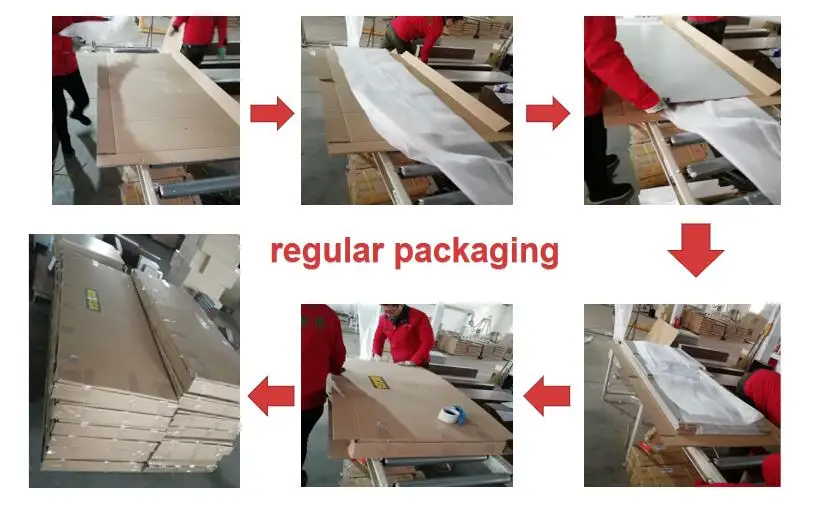 regular packaging