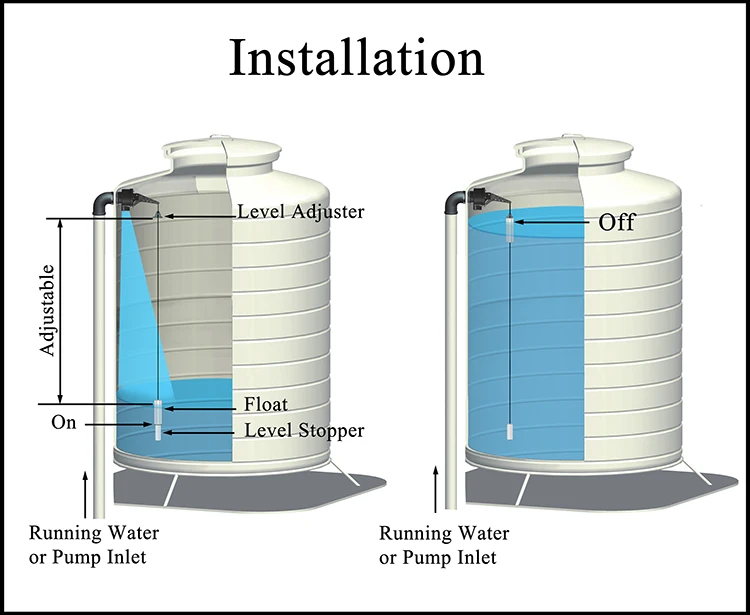 Installation

Level Adjuster

Adjustable

Float

On

Level Stopper

Running Water or Pump Inlet

Off

Running Water or Pump Inlet