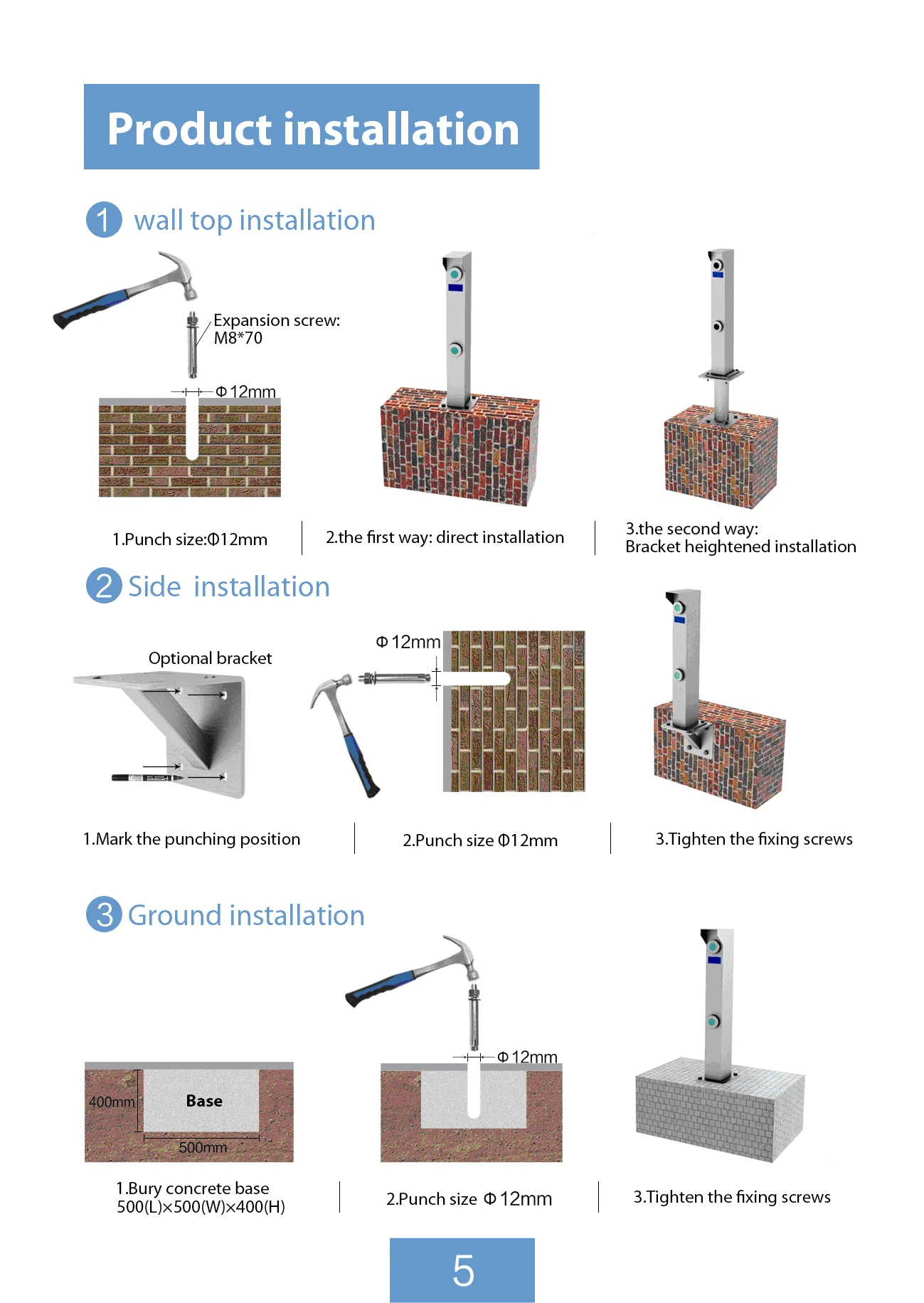 Product installation

1 wall top installation

Expansion screw: M8*70

Φ12mm

1.Punch size:Φ12mm

2.the first way: direct installation

3.the second way: Bracket heightened installation

2 Side installation

Optional bracket

Φ12mm

1.Mark the punching position

2.Punch size Φ12mm

3.Tighten the fixing screws

3 Ground installation

400mm

Base

500mm

Φ12mm

1.Bury concrete base 500(L)×500(W)×400(H)

2.Punch size Φ12mm

3.Tighten the fixing screws

5