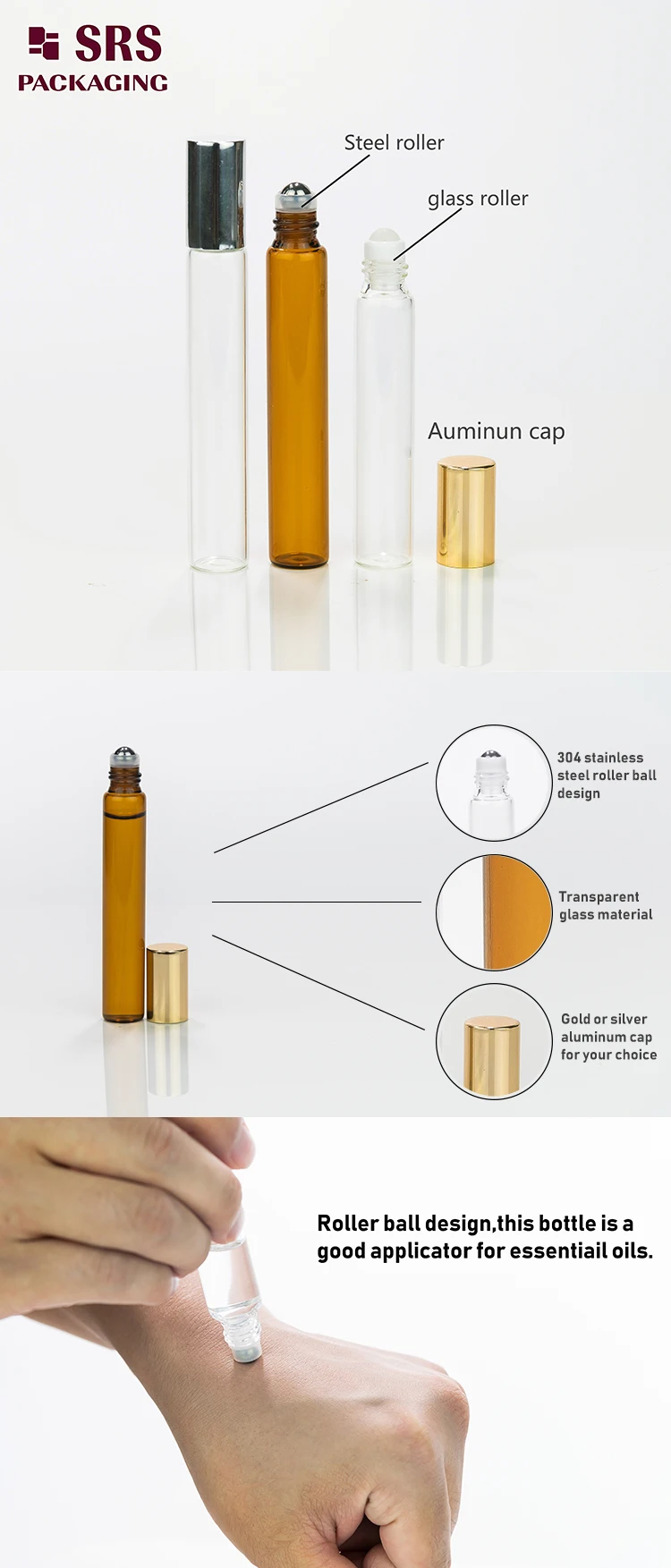 SRS
PACKAGING

Steel roller

glass roller

Auminun cap

304 stainless steel roller ball design

Transparent glass material

Gold or silver aluminum cap for your choice

Roller ball design,this bottle is a good applicator for essentiail oils.