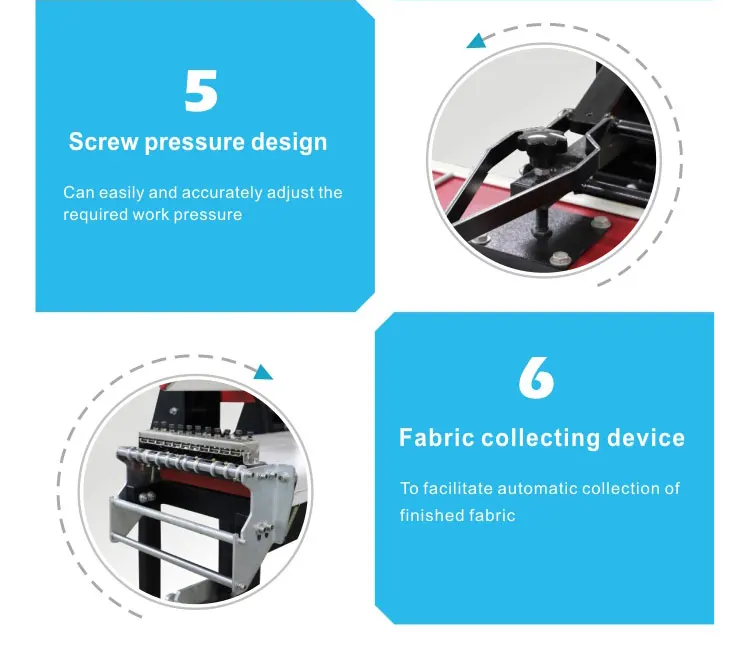 5

Screw pressure design

Can easily and accurately adjust the required work pressure

6

Fabric collecting device

To facilitate automatic collection of finished fabric