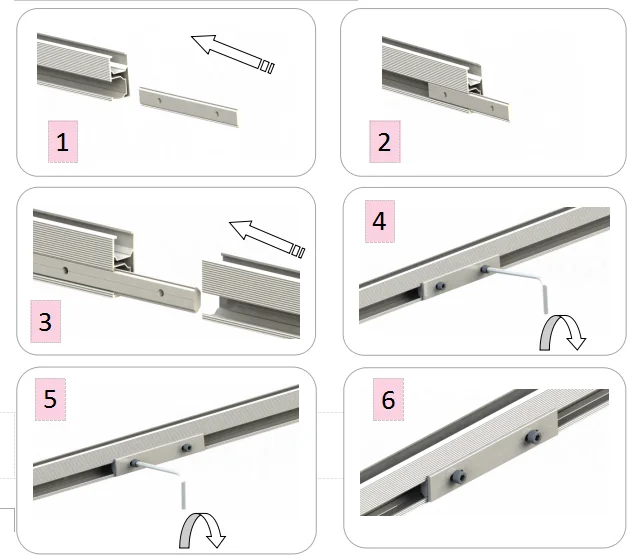 1

2

3

4

5

6