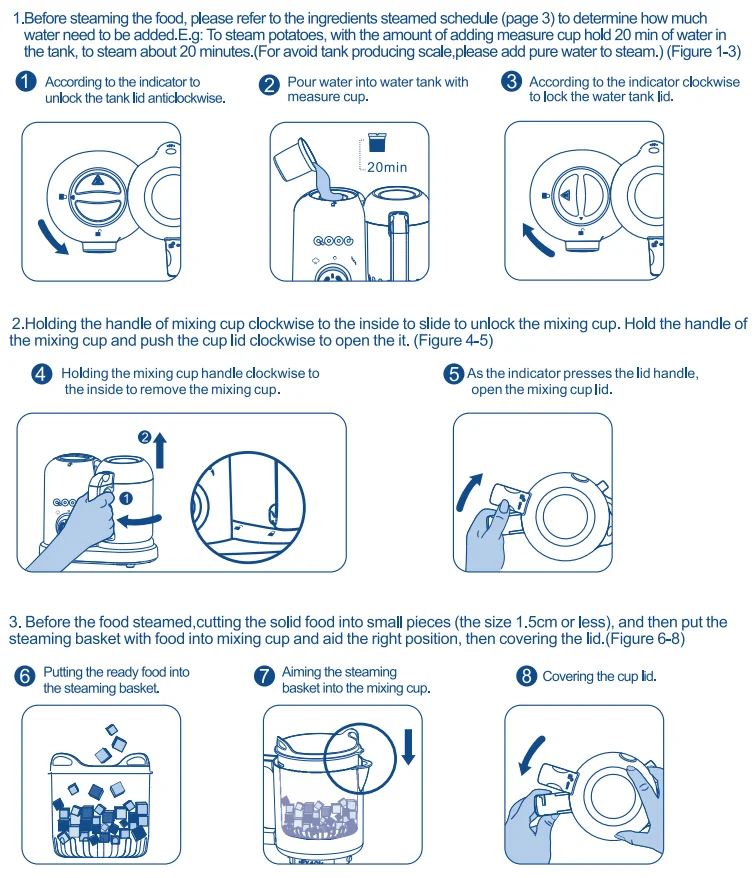 1.Before steaming the food, please refer to the ingredients steamed schedule (page 3) to determine how much water need to be added.E.g: To steam potatoes, with the amount of adding measure cup hold 20 min of water in the tank, to steam about 20 minutes.(For avoid tank producing scale,please add pure water to steam.) (Figure 1-3)

1 According to the indicator to unlock the tank lid anticlockwise.

2 Pour water into water tank with measure cup.

20min

3 According to the indicator clockwise to lock the water tank lid.

2.Holding the handle of mixing cup clockwise to the inside to slide to unlock the mixing cup. Hold the handle of the mixing cup and push the cup lid clockwise to open the it. (Figure 4-5)

4 Holding the mixing cup handle clockwise to the inside to remove the mixing cup.

2

1

5 As the indicator presses the lid handle, open the mixing cup lid.

3. Before the food steamed,cutting the solid food into small pieces (the size 1.5cm or less), and then put the steaming basket with food into mixing cup and aid the right position, then covering the lid.(Figure 6-8)

6 Putting the ready food into the steaming basket.

7 Aiming the steaming basket into the mixing cup.

8 Covering the cup lid.