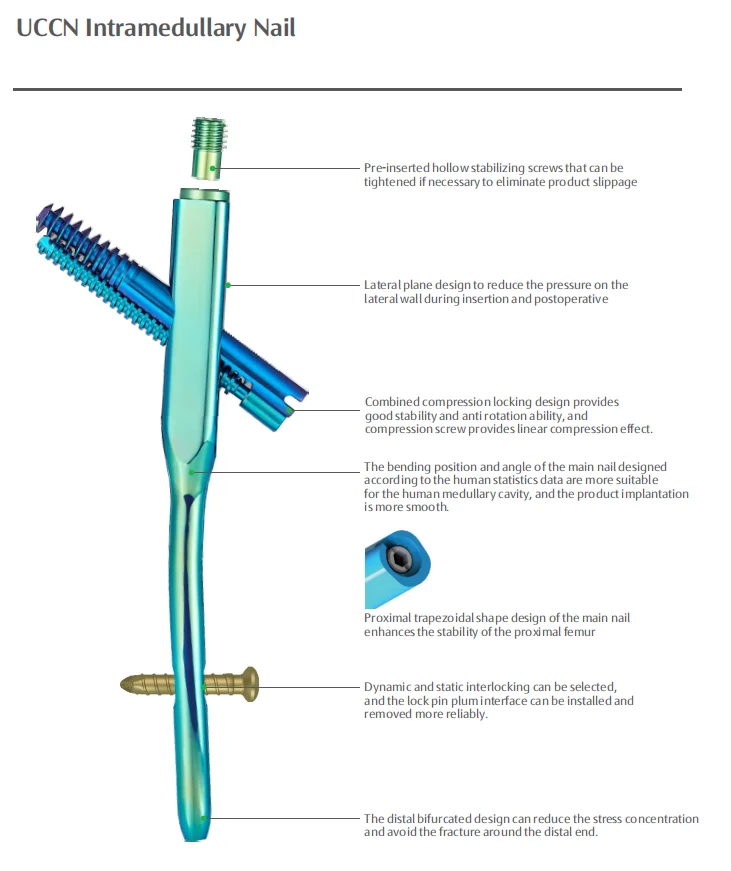 UCCN Intramedullary Nail

Pre-inserted hollow stabilizing screws that can be tightened if necessary to eliminate product slippage

Lateral plane design to reduce the pressure on the lateral wall during insertion and postoperative

Combined compression locking design provides good stability and anti rotation ability, and compression screw provides linear compression effect.

The bending position and angle of the main nail designed according to the human statistics data are more suitable for the human medullary cavity, and the product implantation is more smooth.

Proximal trapezoidal shape design of the main nail enhances the stability of the proximal femur

Dynamic and static interlocking can be selected, and the lock pin plum interface can be installed and removed more reliably.

The distal bifurcated design can reduce the stress concentration and avoid the fracture around the distal end.