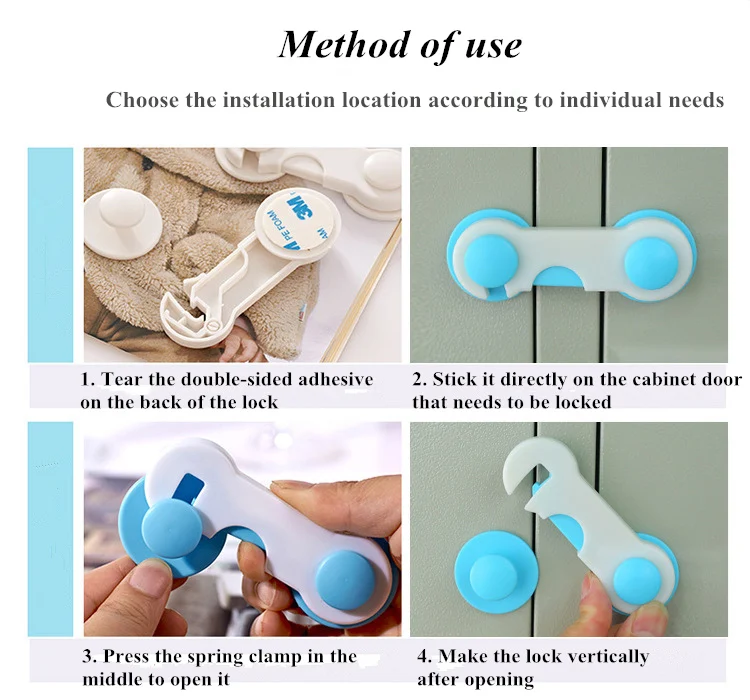 Method of use

Choose the installation location according to individual needs

3M
PE FOAM

1. Tear the double-sided adhesive on the back of the lock

2. Stick it directly on the cabinet door that needs to be locked

3. Press the spring clamp in the middle to open it

4. Make the lock vertically after opening