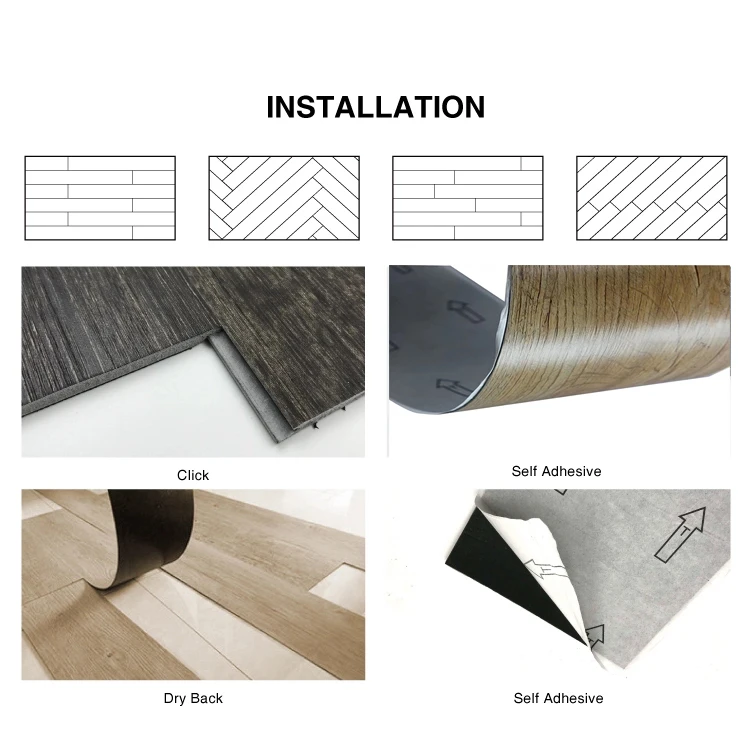 INSTALLATION

Click

Self Adhesive

Dry Back

Self Adhesive