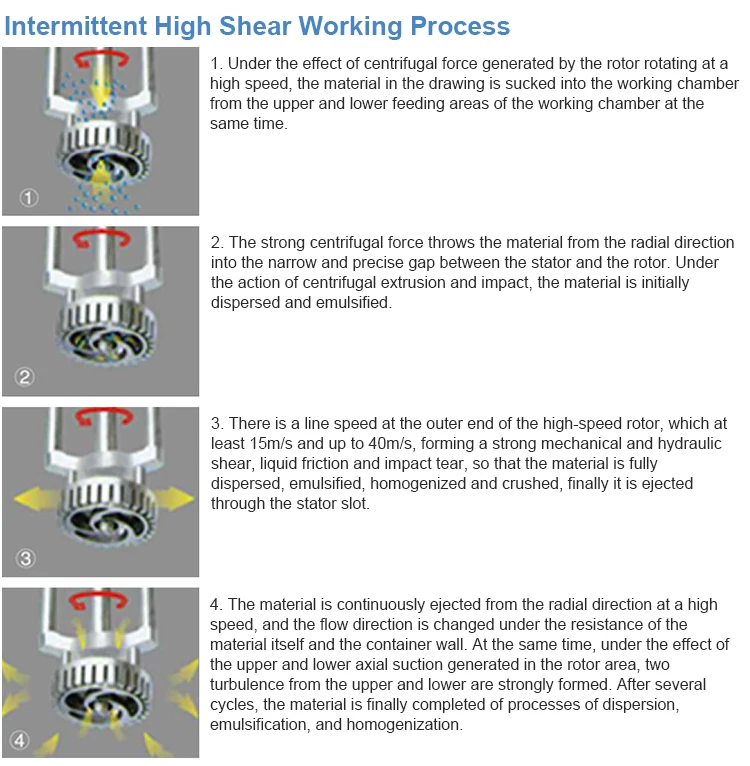 Intermittent High Shear Working Process

①

1. Under the effect of centrifugal force generated by the rotor rotating at a high speed, the material in the drawing is sucked into the working chamber from the upper and lower feeding areas of the working chamber at the same time.

②

2. The strong centrifugal force throws the material from the radial direction into the narrow and precise gap between the stator and the rotor. Under the action of centrifugal extrusion and impact, the material is initially dispersed and emulsified.

③

3. There is a line speed at the outer end of the high-speed rotor, which at least 15m/s and up to 40m/s, forming a strong mechanical and hydraulic shear, liquid friction and impact tear, so that the material is fully dispersed, emulsified, homogenized and crushed, finally it is ejected through the stator slot.

④

4. The material is continuously ejected from the radial direction at a high speed, and the flow direction is changed under the resistance of the material itself and the container wall. At the same time, under the effect of the upper and lower axial suction generated in the rotor area, two turbulence from the upper and lower are strongly formed. After several cycles, the material is finally completed of processes of dispersion, emulsification, and homogenization.