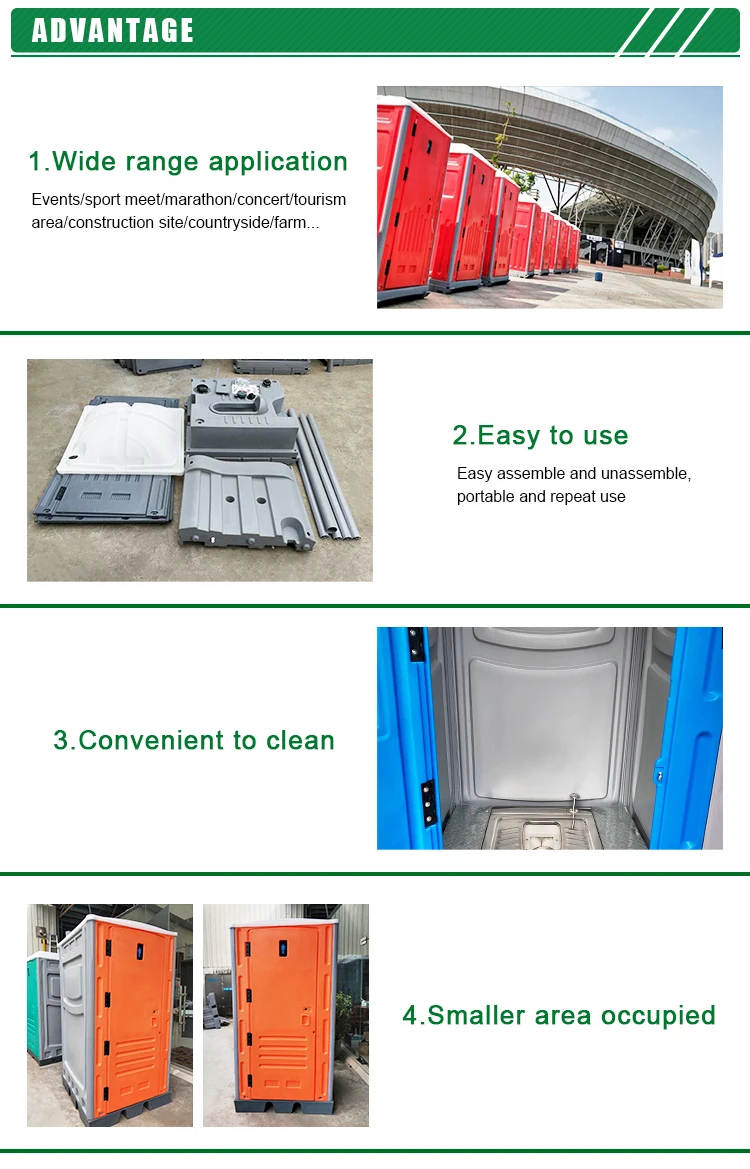 ADVANTAGE

1.Wide range application

Events/sport meet/marathon/concert/tourism area/construction site/countryside/farm...

2.Easy to use

Easy assemble and unassemble, portable and repeat use

3.Convenient to clean

4.Smaller area occupied