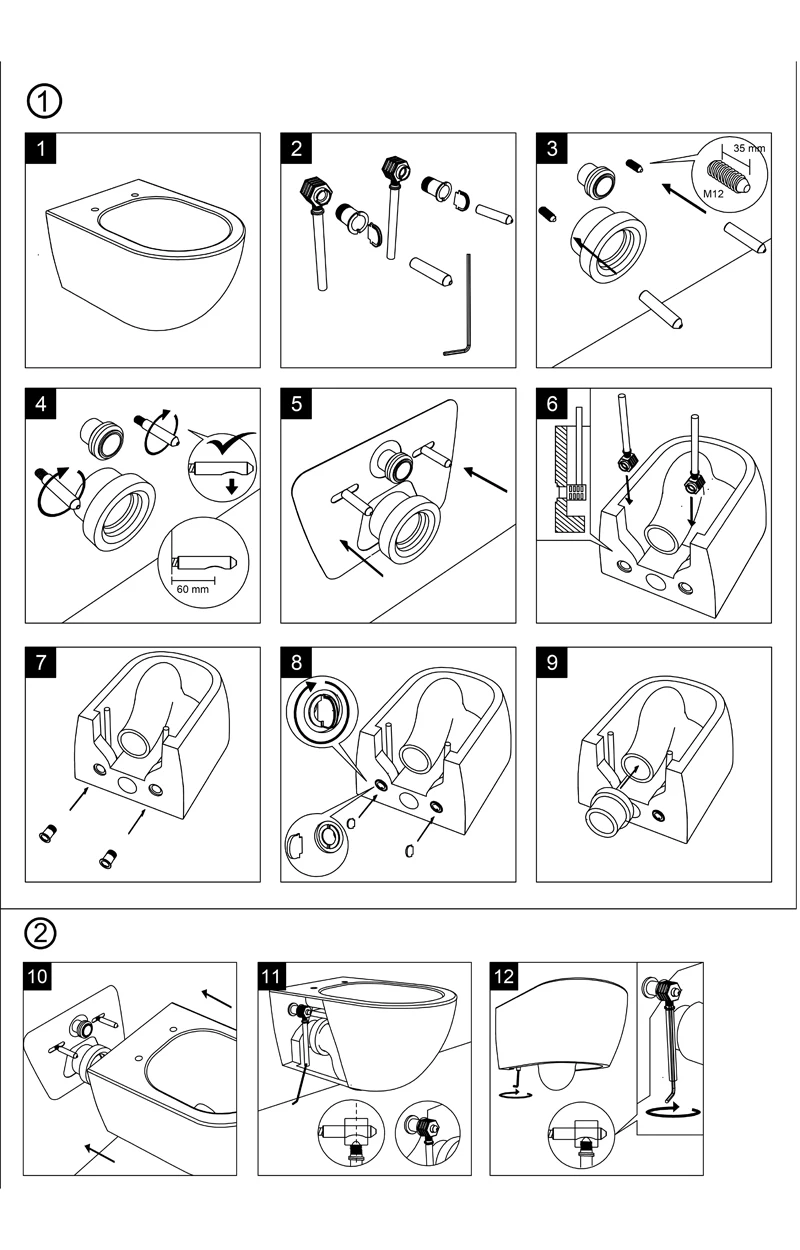 ①

1

2

3

35 mm

M12

4

60 mm

5

6

7

8

9

②

10

11

12