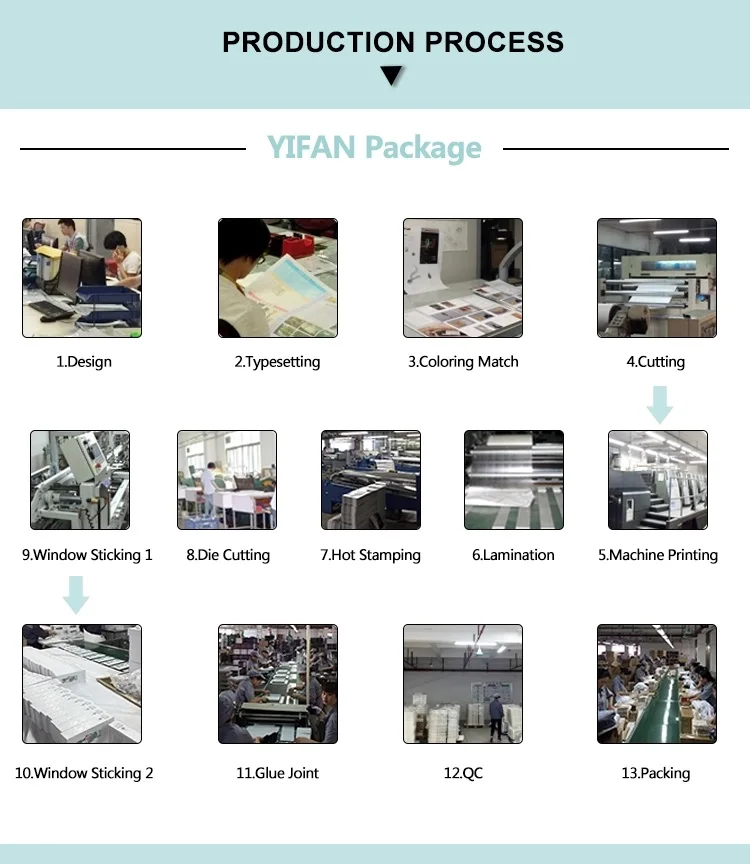 PRODUCTION PROCESS

YIFAN Package

1.Design

2.Typesetting

3.Coloring Match

4.Cutting

9.Window Sticking 1

8.Die Cutting

7.Hot Stamping

6.Lamination

5.Machine Printing

10.Window Sticking 2

11.Glue Joint

12.QC

13.Packing