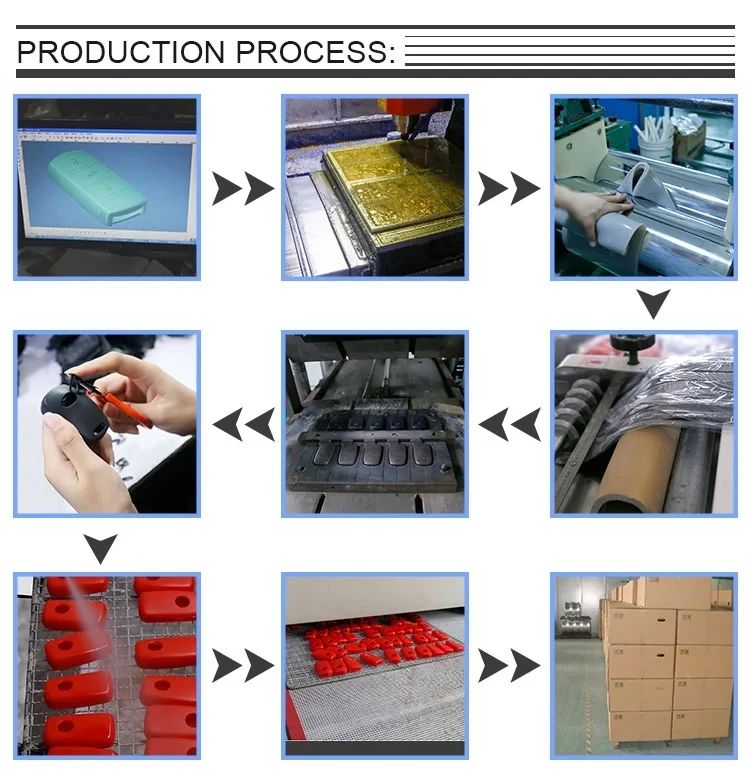 PRODUCTION PROCESS: