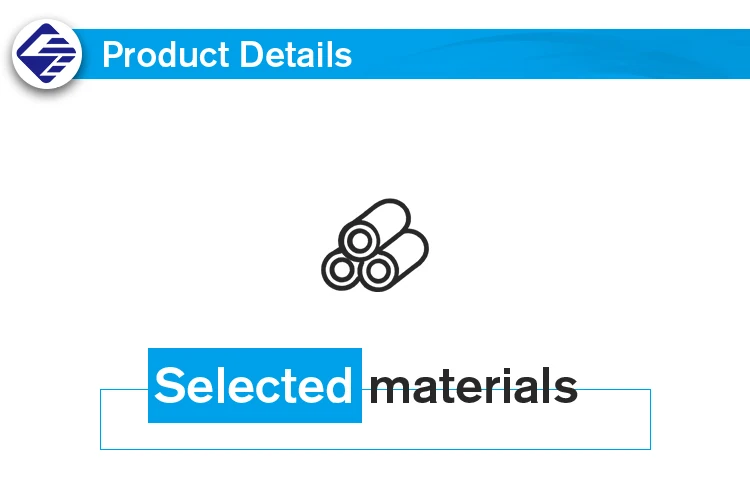 Product Details

Selected materials