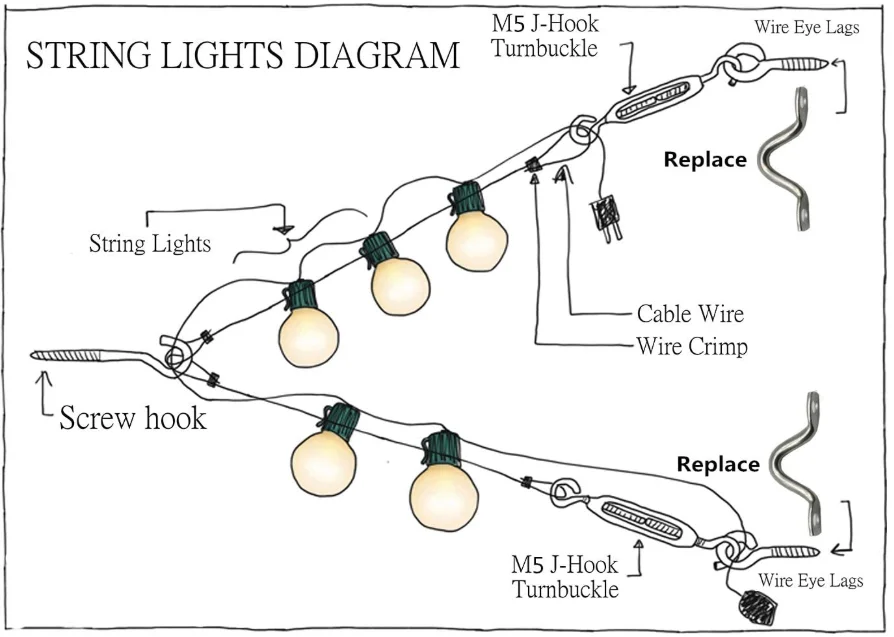 STRING LIGHTS DIAGRAM

M5 J-Hook Turnbuckle

Wire Eye Lags

Replace

String Lights

Cable Wire

Wire Crimp

Screw hook

Replace

M5 J-Hook Turnbuckle

Wire Eye Lags