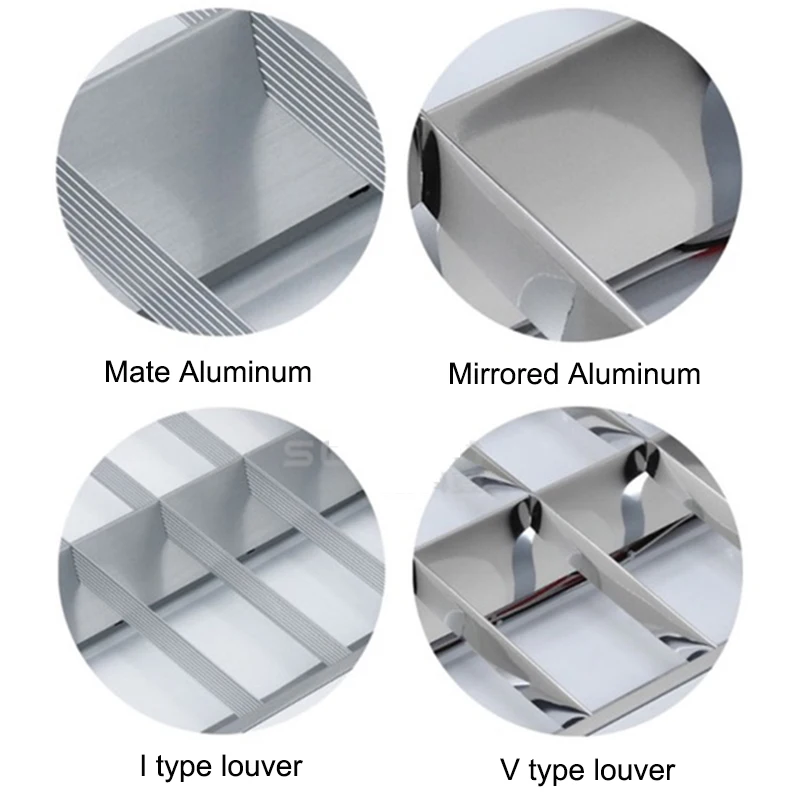 Mate Aluminum

Mirrored Aluminum

I type louver

V type louver